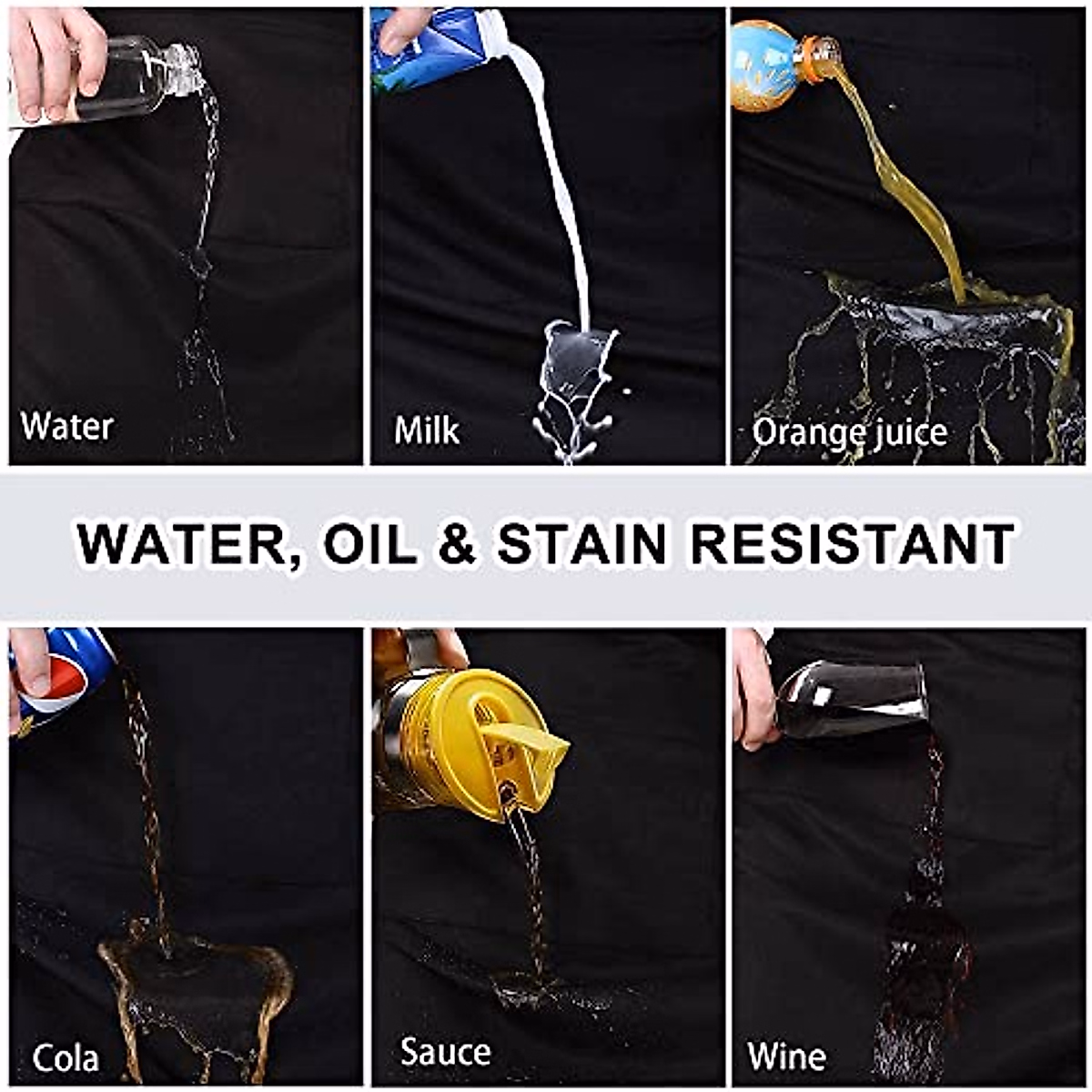 Water

Milk

Orange juice

WATER, OIL & STAIN RESISTANT

Cola

Sauce

Wine