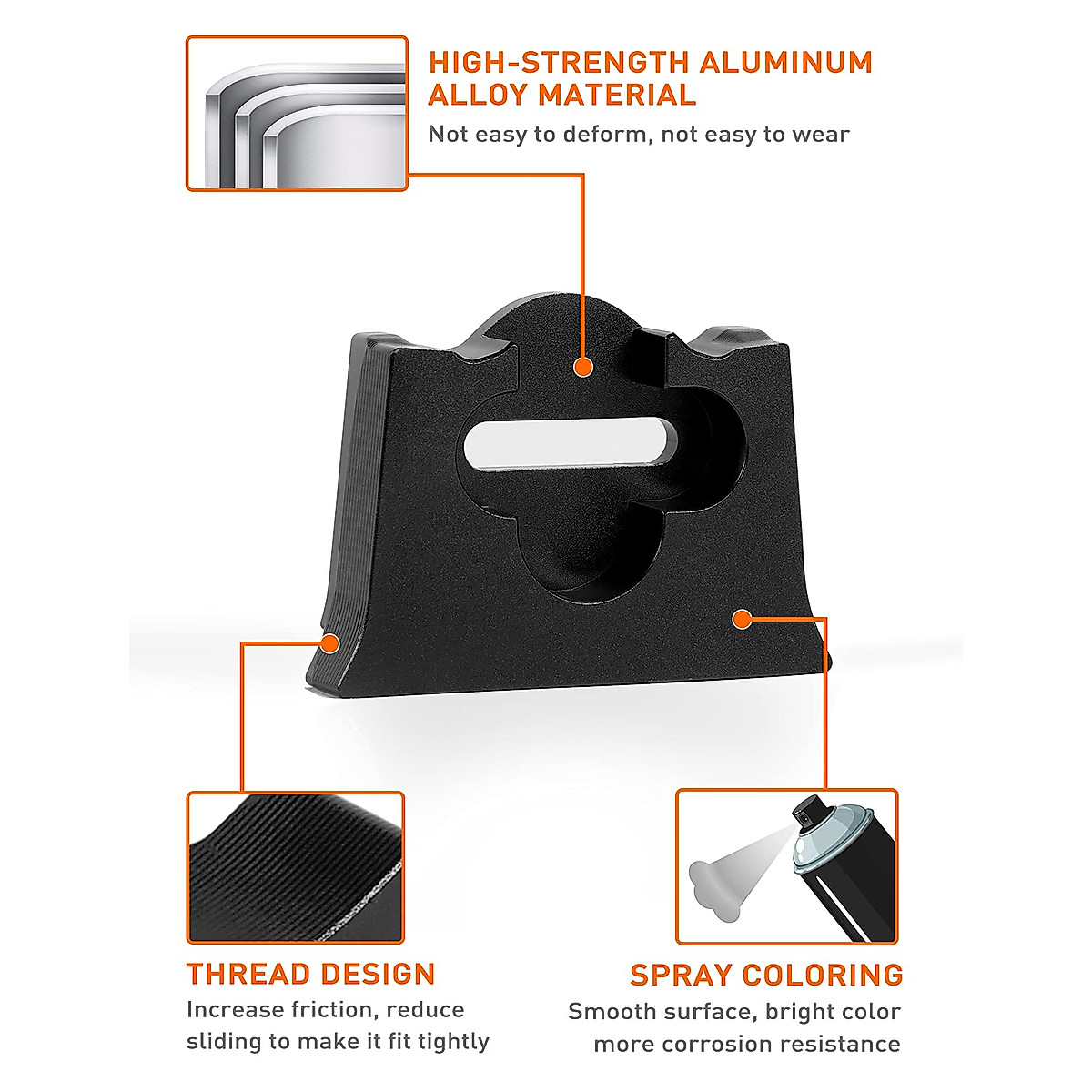 HIGH-STRENGTH ALUMINUM ALLOY MATERIAL
Not easy to deform, not easy to wear

THREAD DESIGN
Increase friction, reduce sliding to make it fit tightly

SPRAY COLORING
Smooth surface, bright color more corrosion resistance