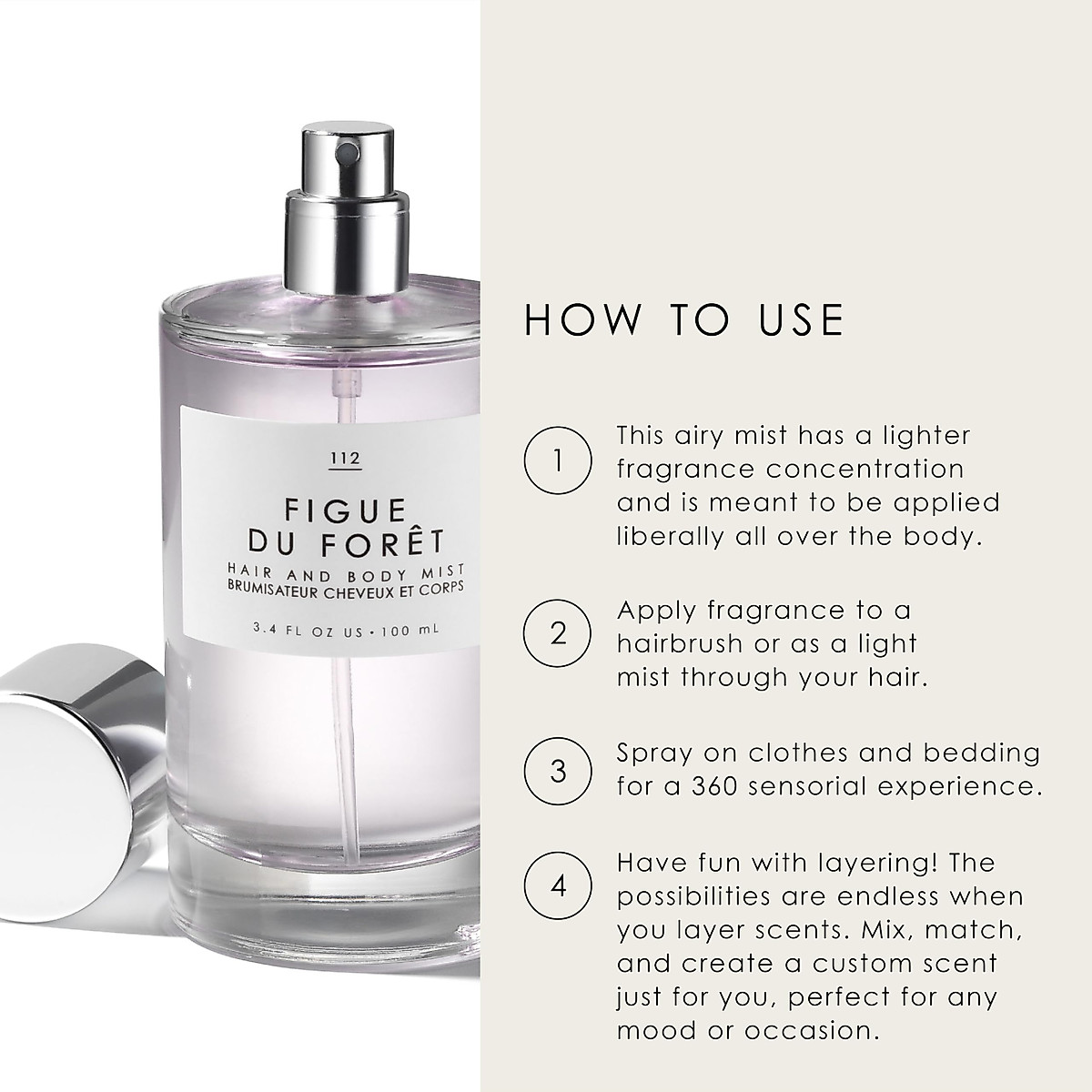 112

FIGUE DU FORÊT

HAIR AND BODY MIST
BRUMISATEUR CHEVEUX ET CORPS

3.4 FL OZ US • 100 mL

HOW TO USE

1 This airy mist has a lighter fragrance concentration and is meant to be applied liberally all over the body.

2 Apply fragrance to a hairbrush or as a light mist through your hair.

3 Spray on clothes and bedding for a 360 sensorial experience.

4 Have fun with layering! The possibilities are endless when you layer scents. Mix, match, and create a custom scent just for you, perfect for any mood or occasion.