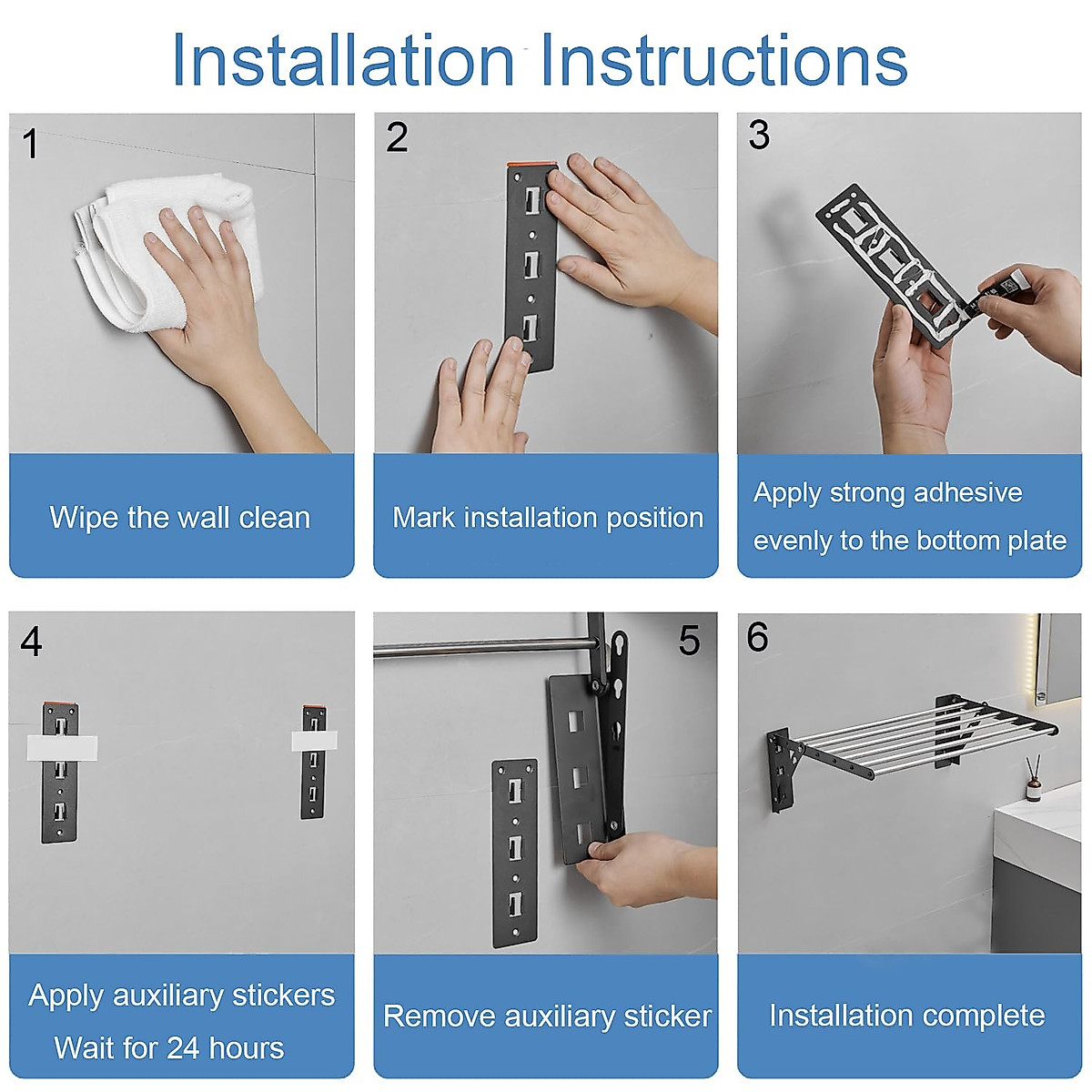 Installation Instructions

1

Wipe the wall clean

2

Mark installation position

3

Apply strong adhesive evenly to the bottom plate

4

Apply auxiliary stickers
Wait for 24 hours

5

Remove auxiliary sticker

6

Installation complete