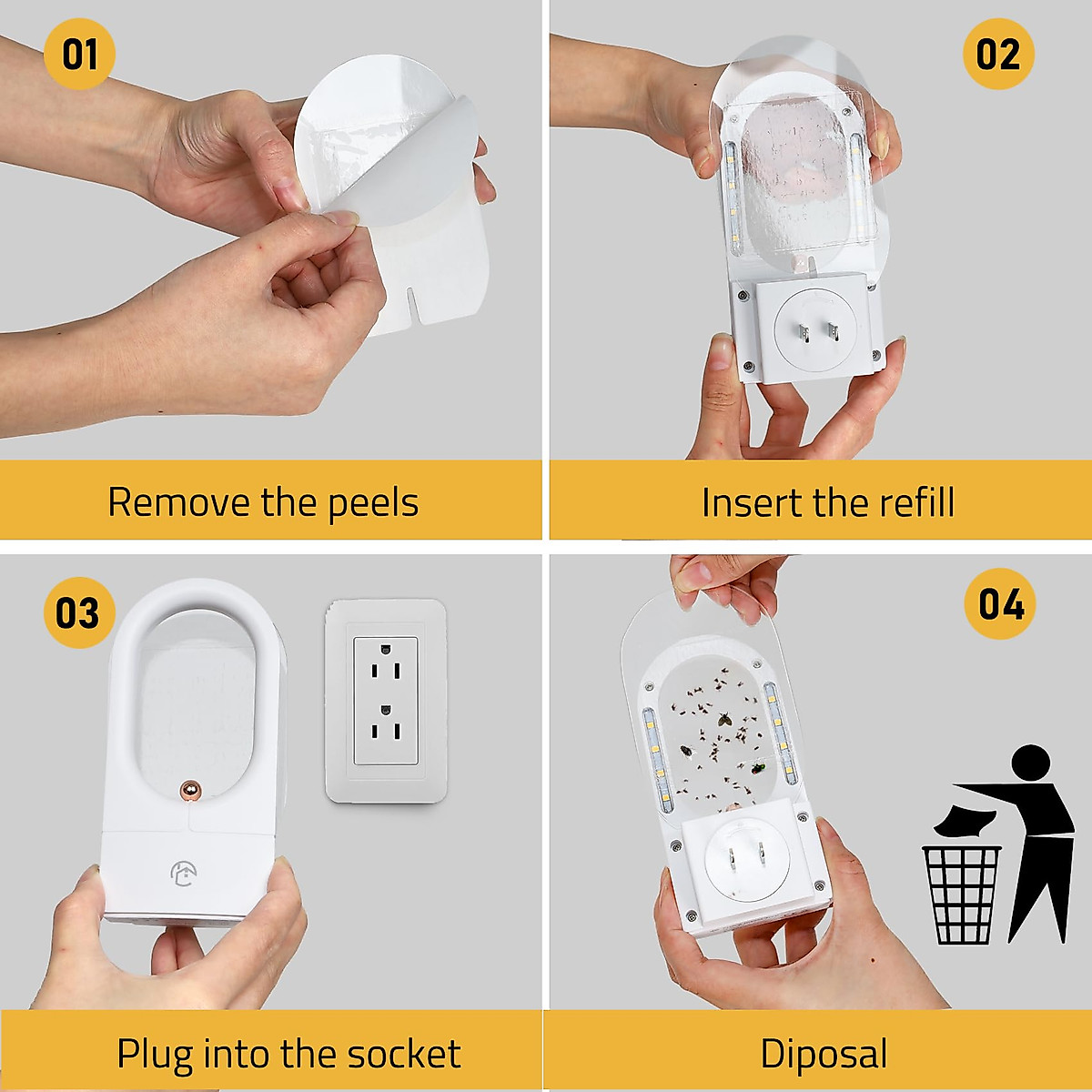 01

Remove the peels

02

Insert the refill

03

Plug into the socket

04

Diposal