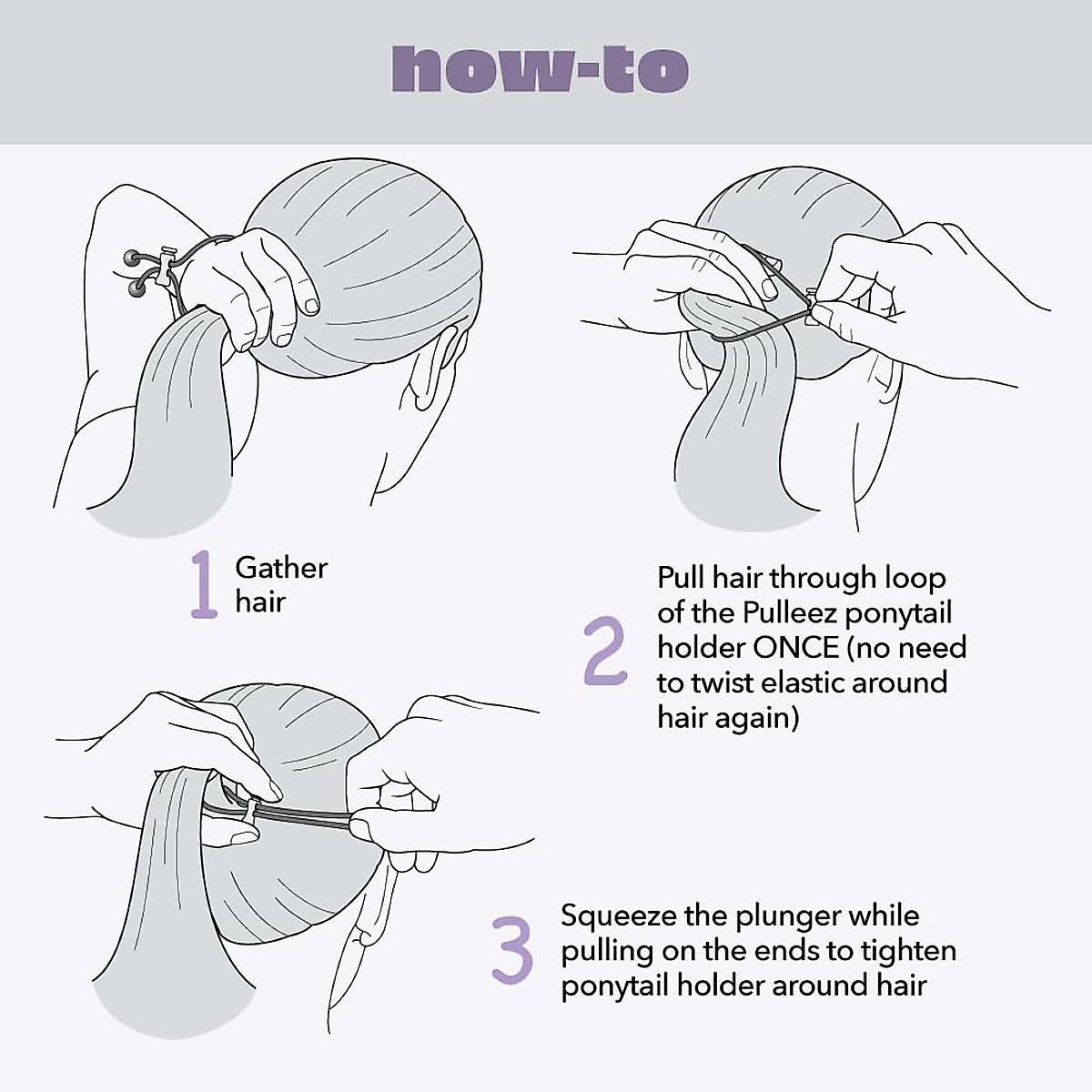 how-to

1 Gather hair

2 Pull hair through loop of the Pulleez ponytail holder ONCE (no need to twist elastic around hair again)

3 Squeeze the plunger while pulling on the ends to tighten ponytail holder around hair