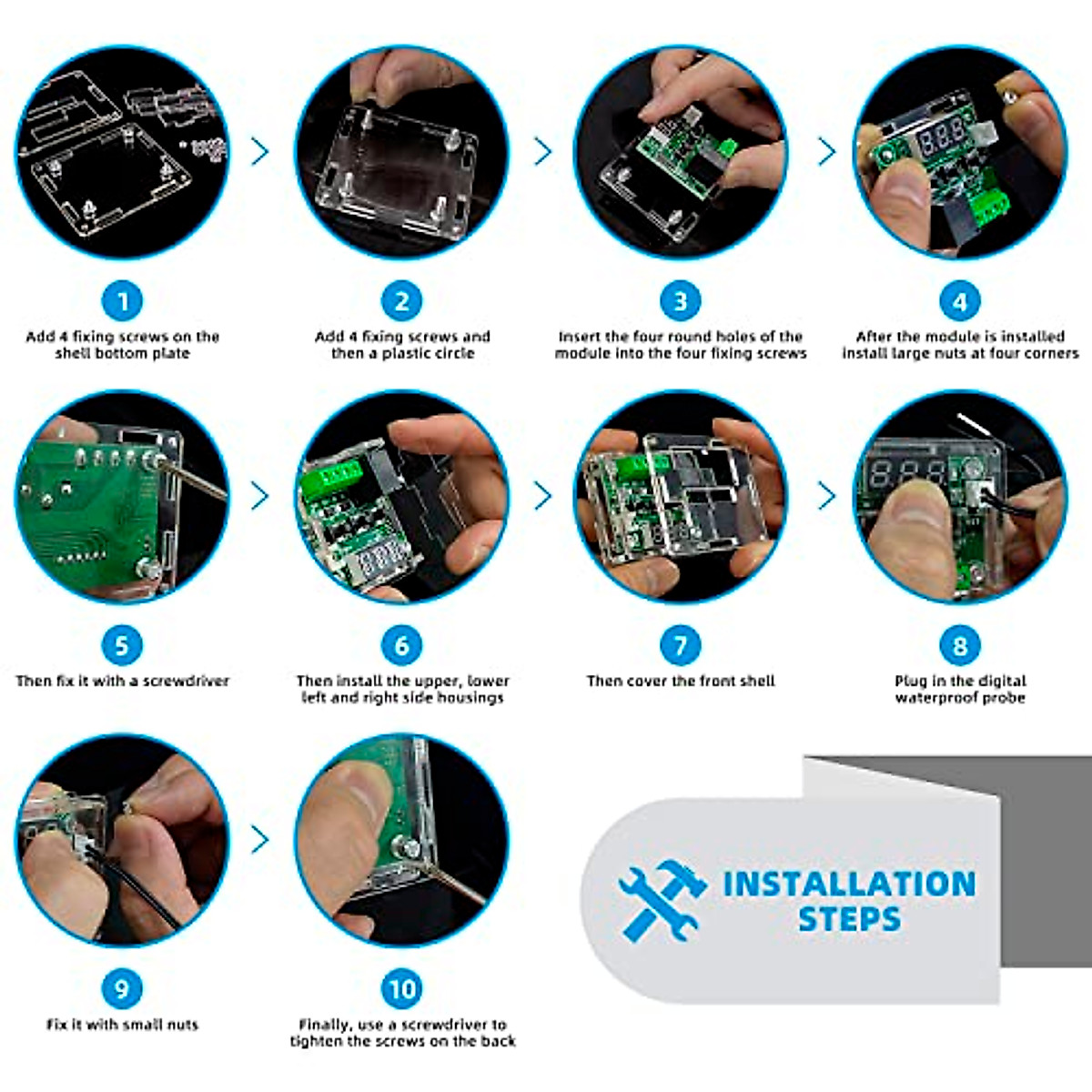 1
Add 4 fixing screws on the shell bottom plate

2
Add 4 fixing screws and then a plastic circle

3
Insert the four round holes of the module into the four fixing screws

4
After the module is installed install large nuts at four corners

5
Then fix it with a screwdriver

6
Then install the upper, lower left and right side housings

7
Then cover the front shell

8
Plug in the digital waterproof probe

9
Fix it with small nuts

10
Finally, use a screwdriver to tighten the screws on the back

INSTALLATION STEPS