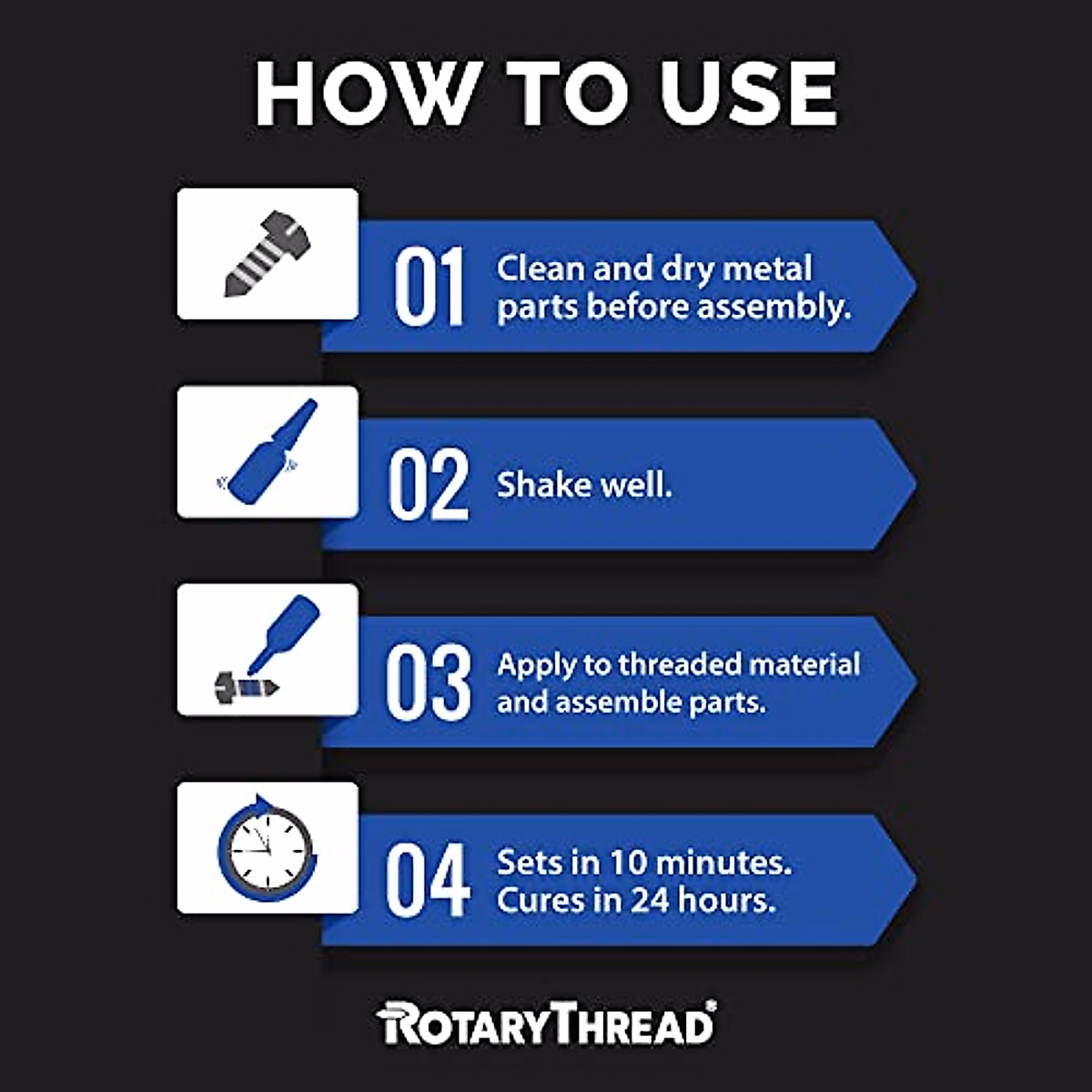 HOW TO USE

01 Clean and dry metal parts before assembly.

02 Shake well.

03 Apply to threaded material and assemble parts.

04 Sets in 10 minutes. Cures in 24 hours.

ROTARYTHREAD®