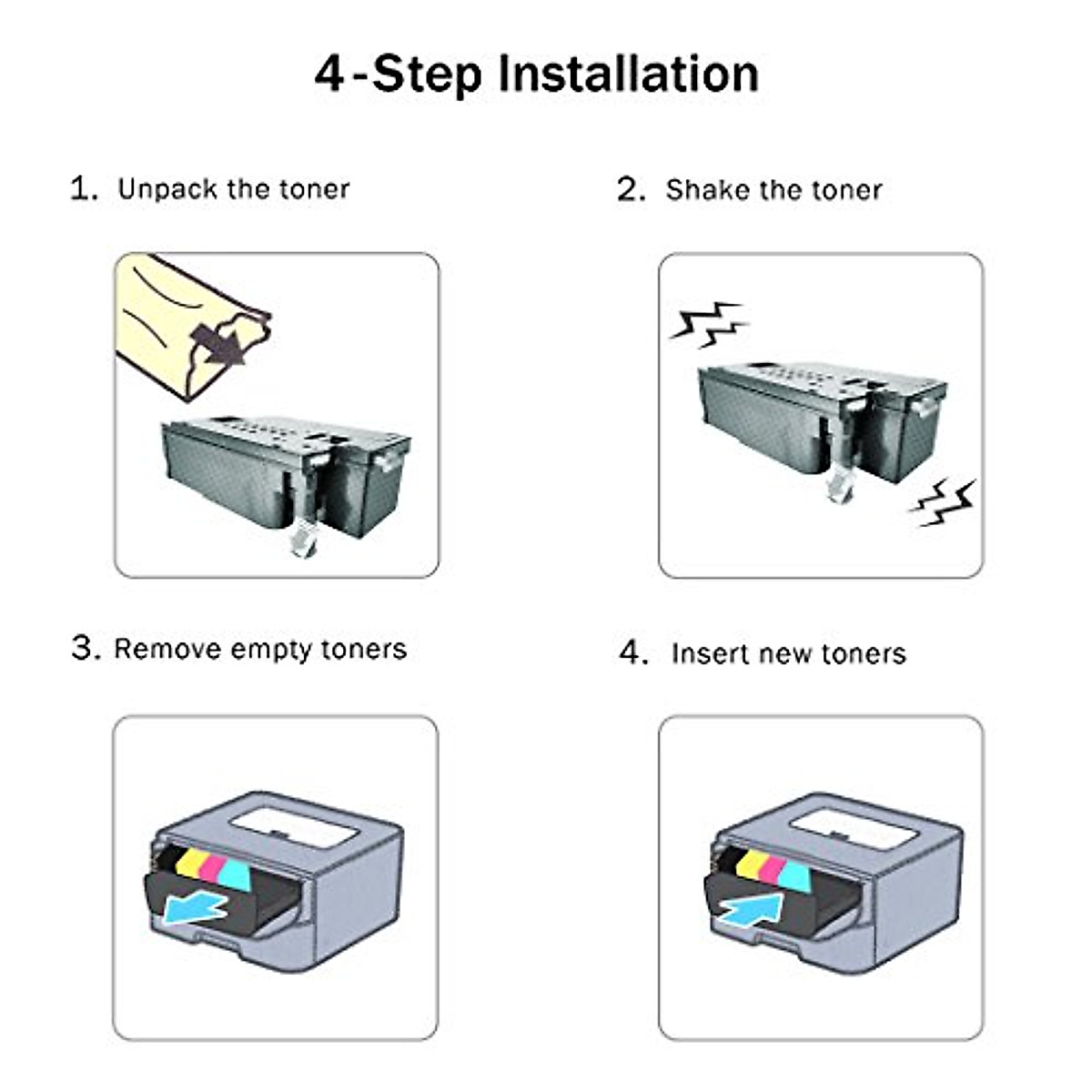 4-Step Installation

1. Unpack the toner

2. Shake the toner

3. Remove empty toners

4. Insert new toners