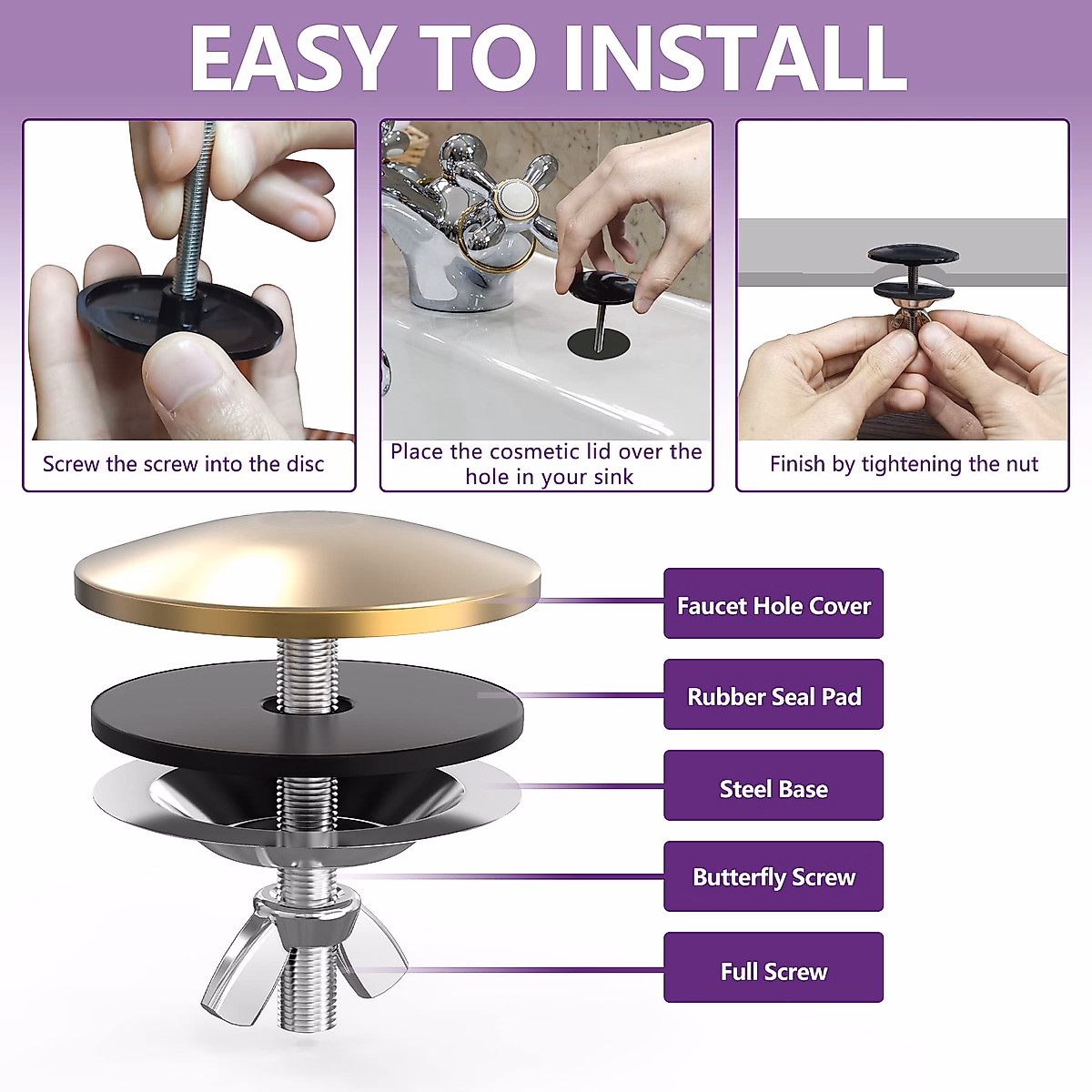 EASY TO INSTALL

Screw the screw into the disc

Place the cosmetic lid over the hole in your sink

Finish by tightening the nut

Faucet Hole Cover

Rubber Seal Pad

Steel Base

Butterfly Screw

Full Screw