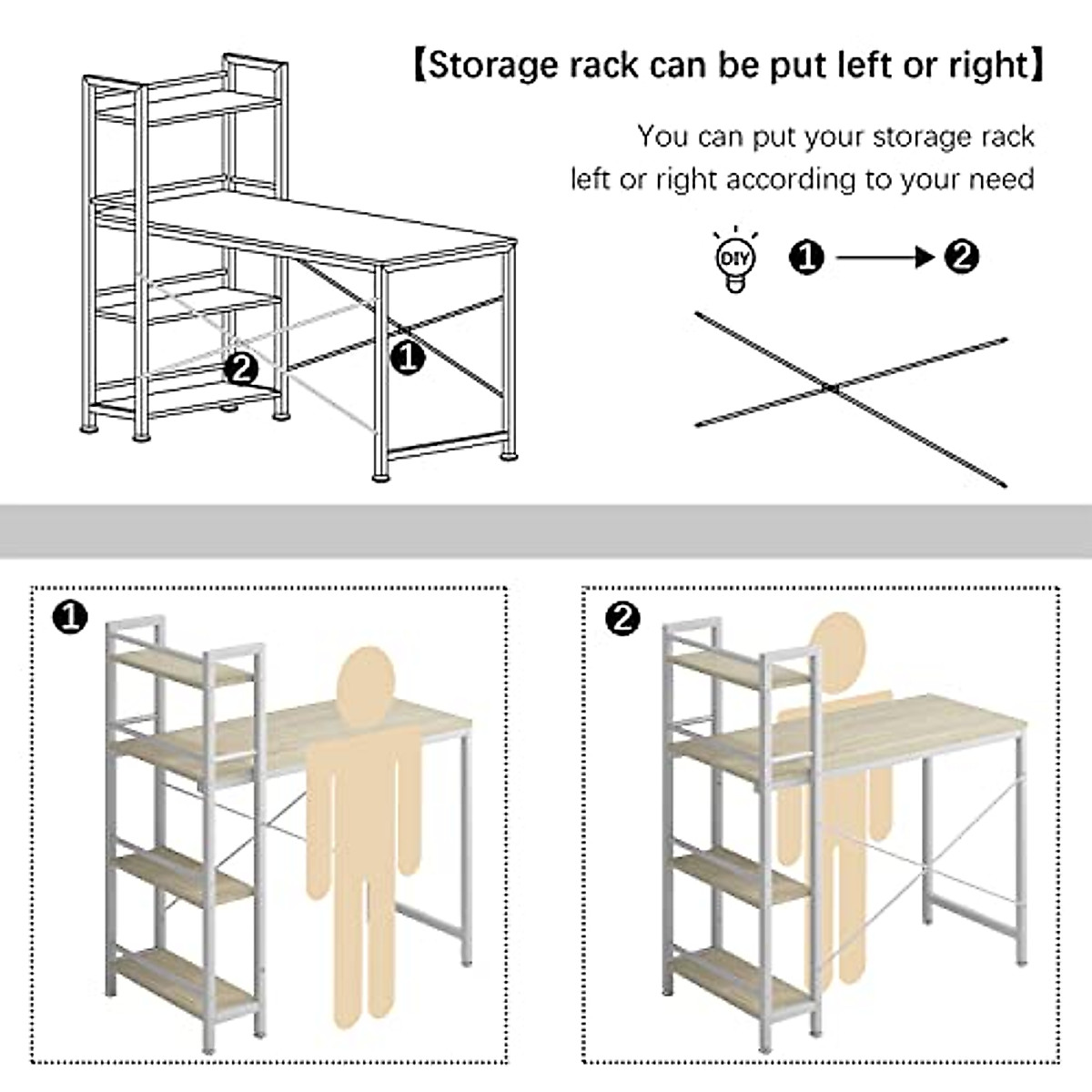 【Storage rack can be put left or right】

You can put your storage rack left or right according to your need

DIY ❶ → ❷

❷ ❶

❶

❷