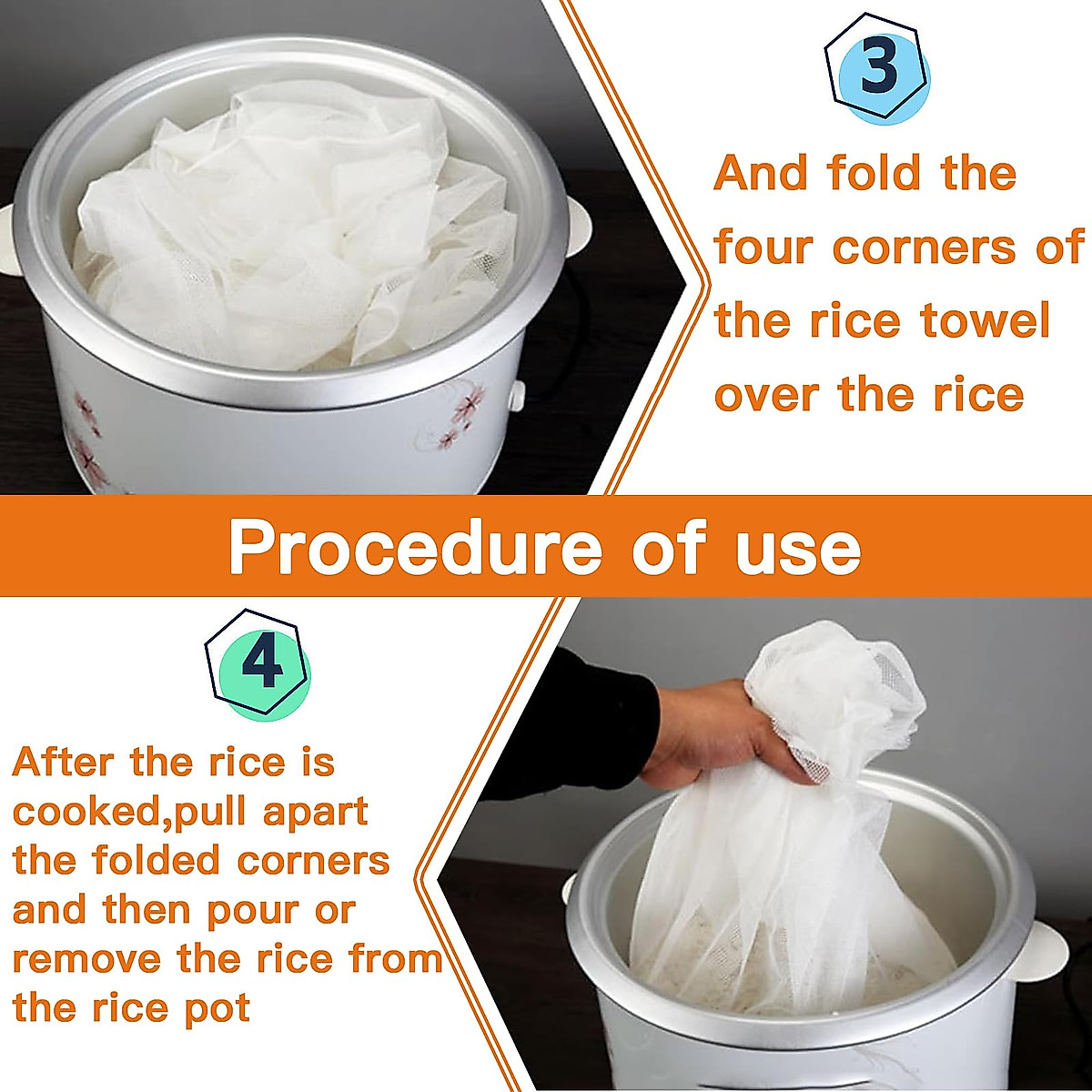 3

And fold the four corners of the rice towel over the rice

Procedure of use

4

After the rice is cooked,pull apart the folded corners and then pour or remove the rice from the rice pot