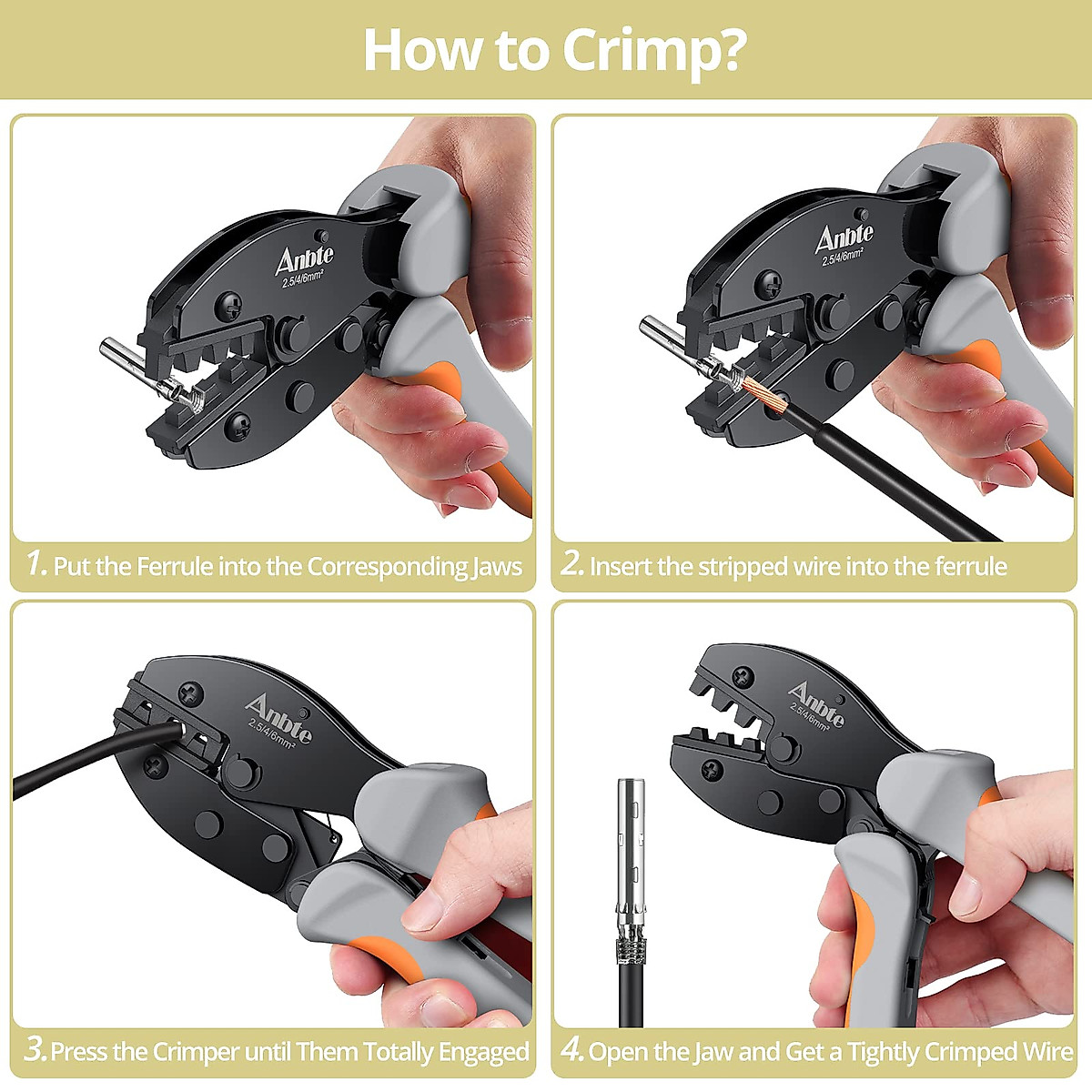 How to Crimp?

Anbte
2.5/4/6mm²

1. Put the Ferrule into the Corresponding Jaws

Anbte
2.5/4/6mm²

2. Insert the stripped wire into the ferrule

Anbte
2.5/4/6mm²

3. Press the Crimper until Them Totally Engaged

Anbte
2.5/4/6mm²

4. Open the Jaw and Get a Tightly Crimped Wire