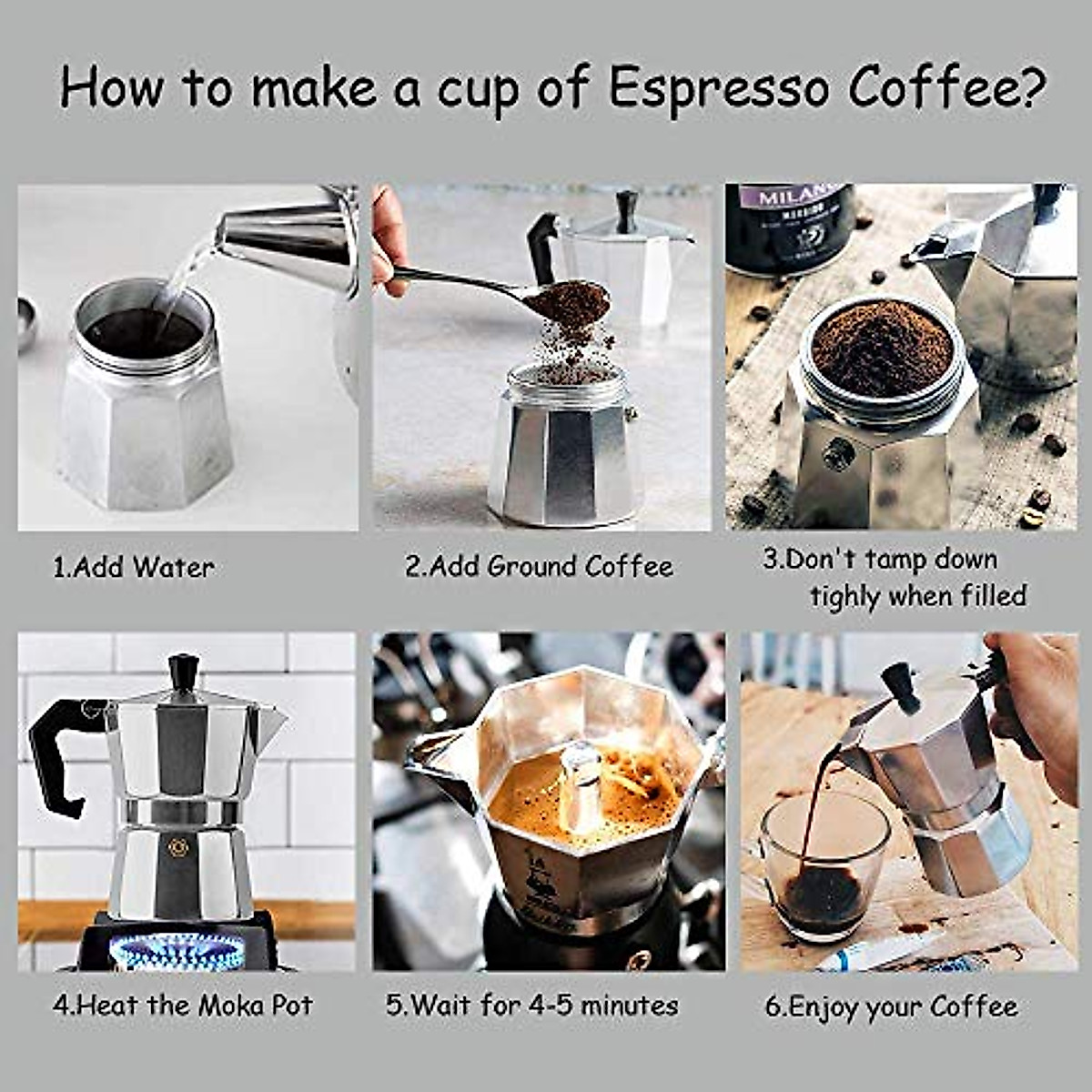 How to make a cup of Espresso Coffee?

MILANO

1.Add Water

2.Add Ground Coffee

3.Don't tamp down tighly when filled

4.Heat the Moka Pot

5.Wait for 4-5 minutes

6.Enjoy your Coffee