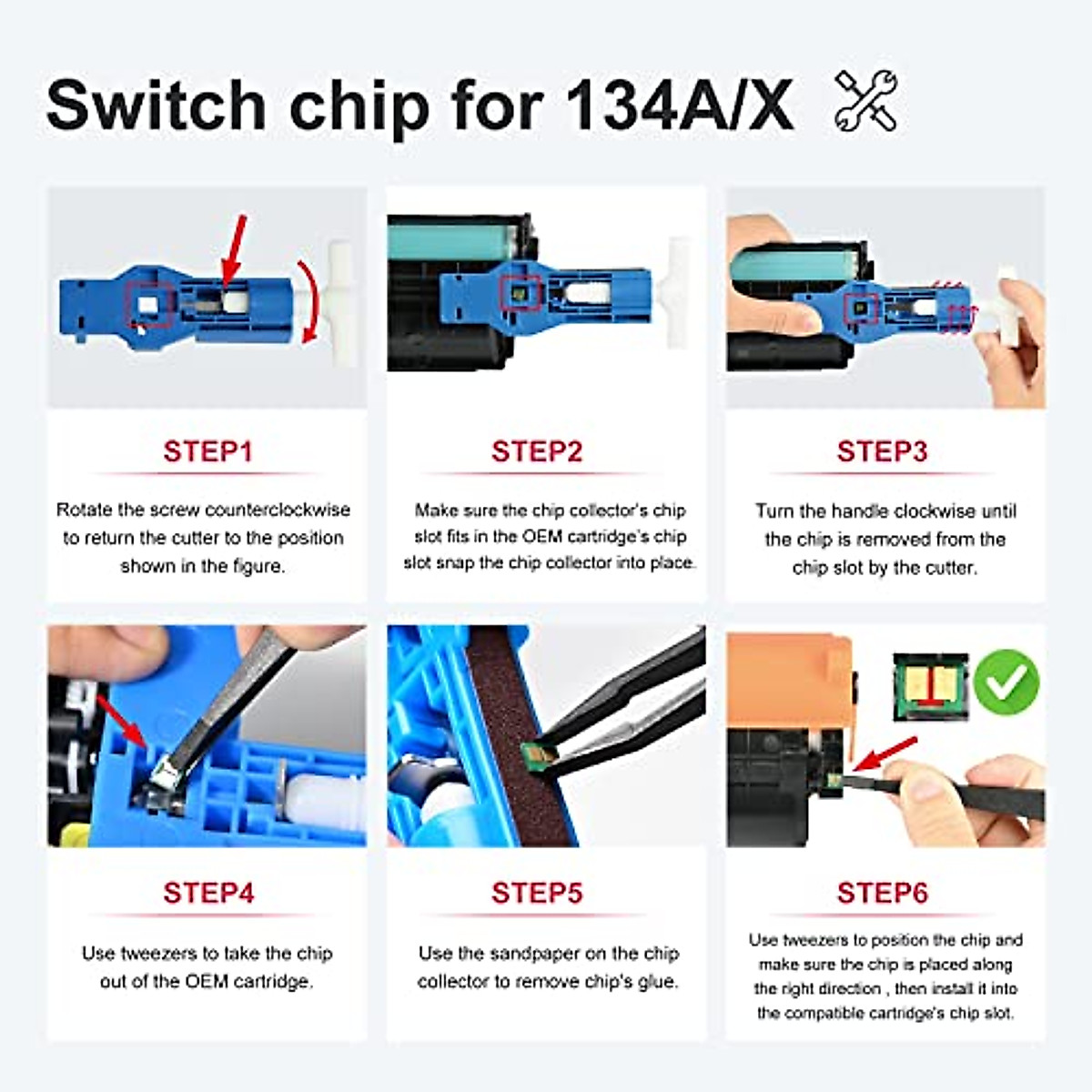 Switch chip for 134A/X

STEP1

Rotate the screw counterclockwise to return the cutter to the position shown in the figure.

STEP2

Make sure the chip collector's chip slot fits in the OEM cartridge's chip slot snap the chip collector into place.

STEP3

Turn the handle clockwise until the chip is removed from the chip slot by the cutter.

STEP4

Use tweezers to take the chip out of the OEM cartridge.

STEP5

Use the sandpaper on the chip collector to remove chip's glue.

STEP6

Use tweezers to position the chip and make sure the chip is placed along the right direction , then install it into the compatible cartridge's chip slot.