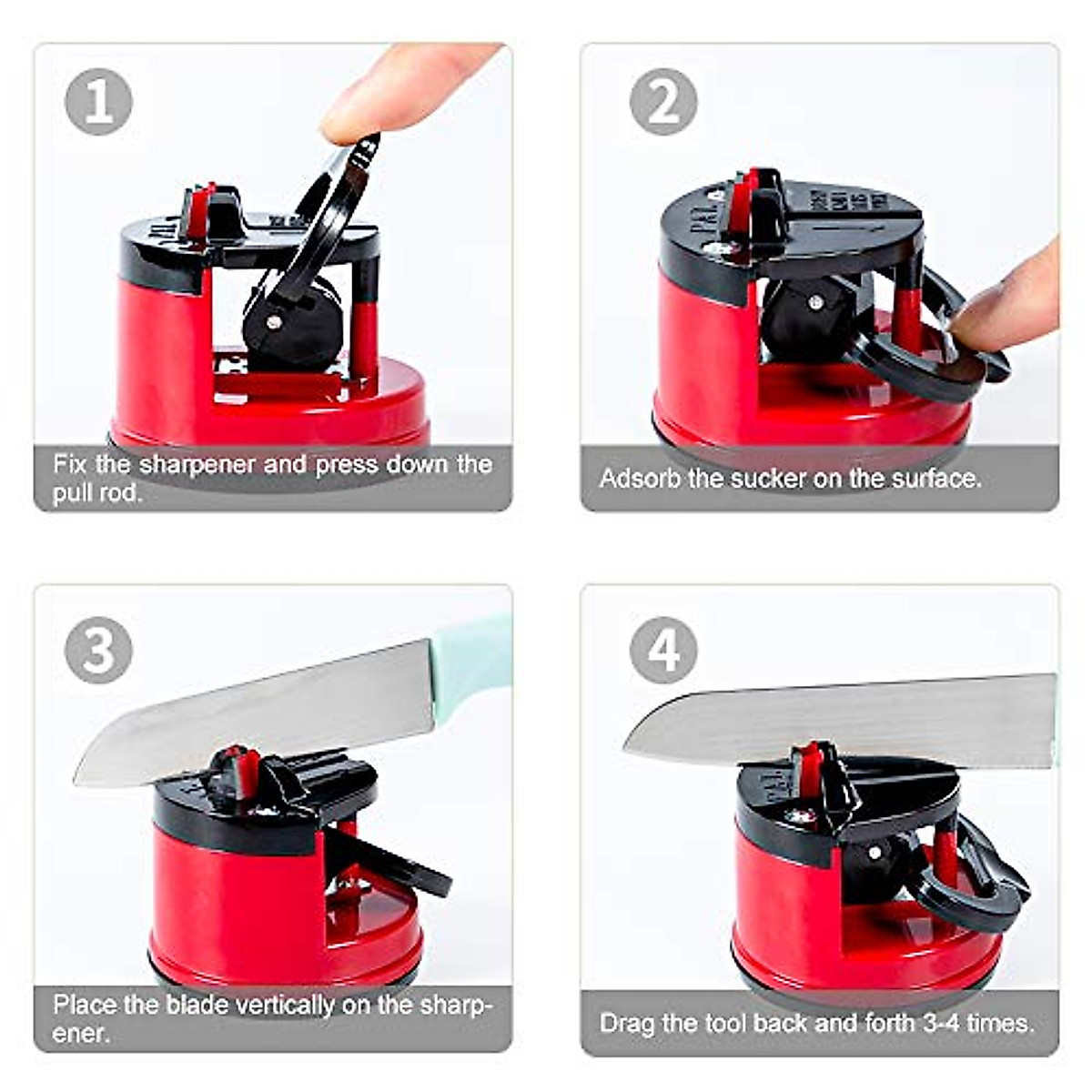 1

Fix the sharpener and press down the pull rod.

2

Adsorb the sucker on the surface.

3

Place the blade vertically on the sharpener.

4

Drag the tool back and forth 3-4 times.