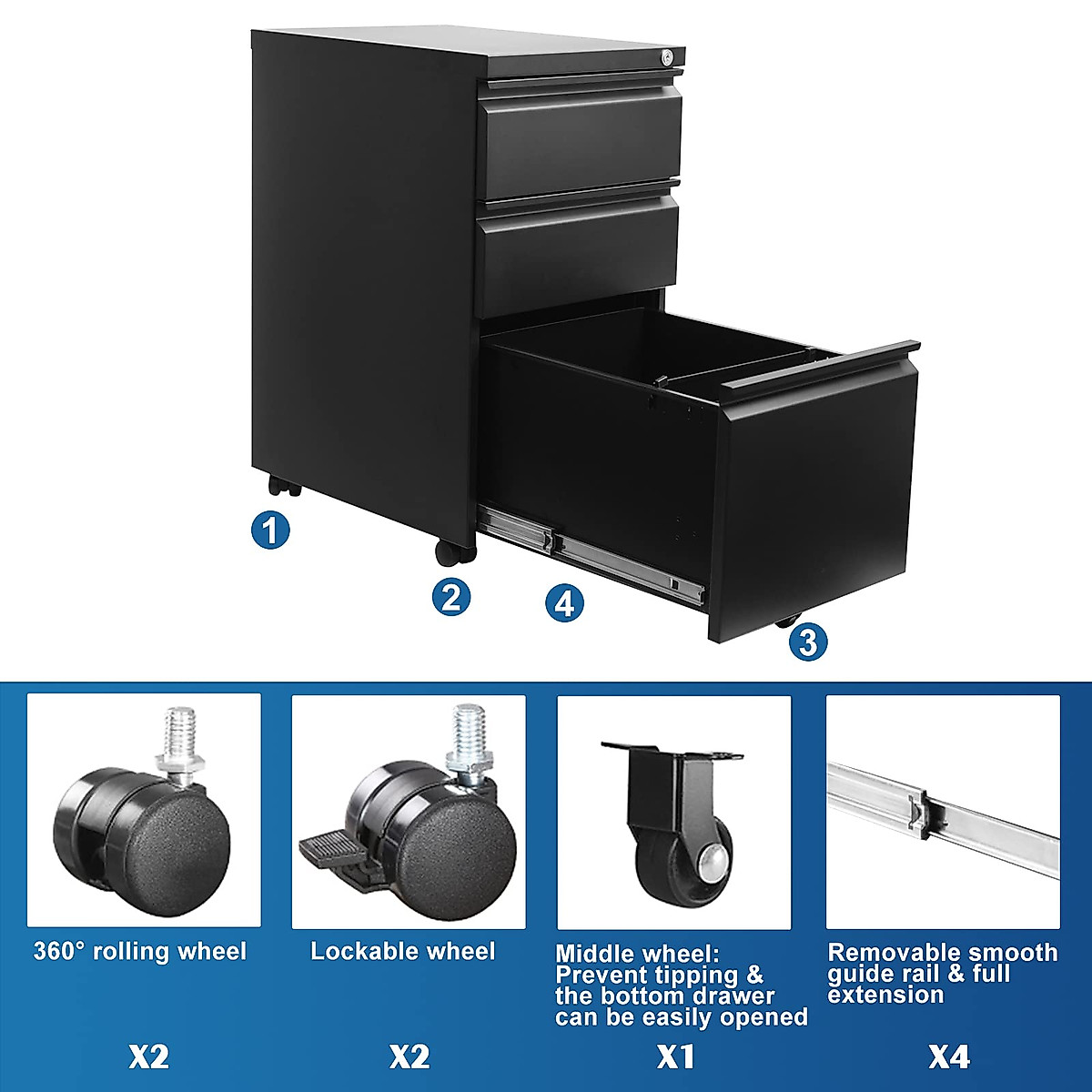 1
2
4
3

360° rolling wheel

X2

Lockable wheel

X2

Middle wheel: Prevent tipping & the bottom drawer can be easily opened

X1

Removable smooth guide rail & full extension

X4