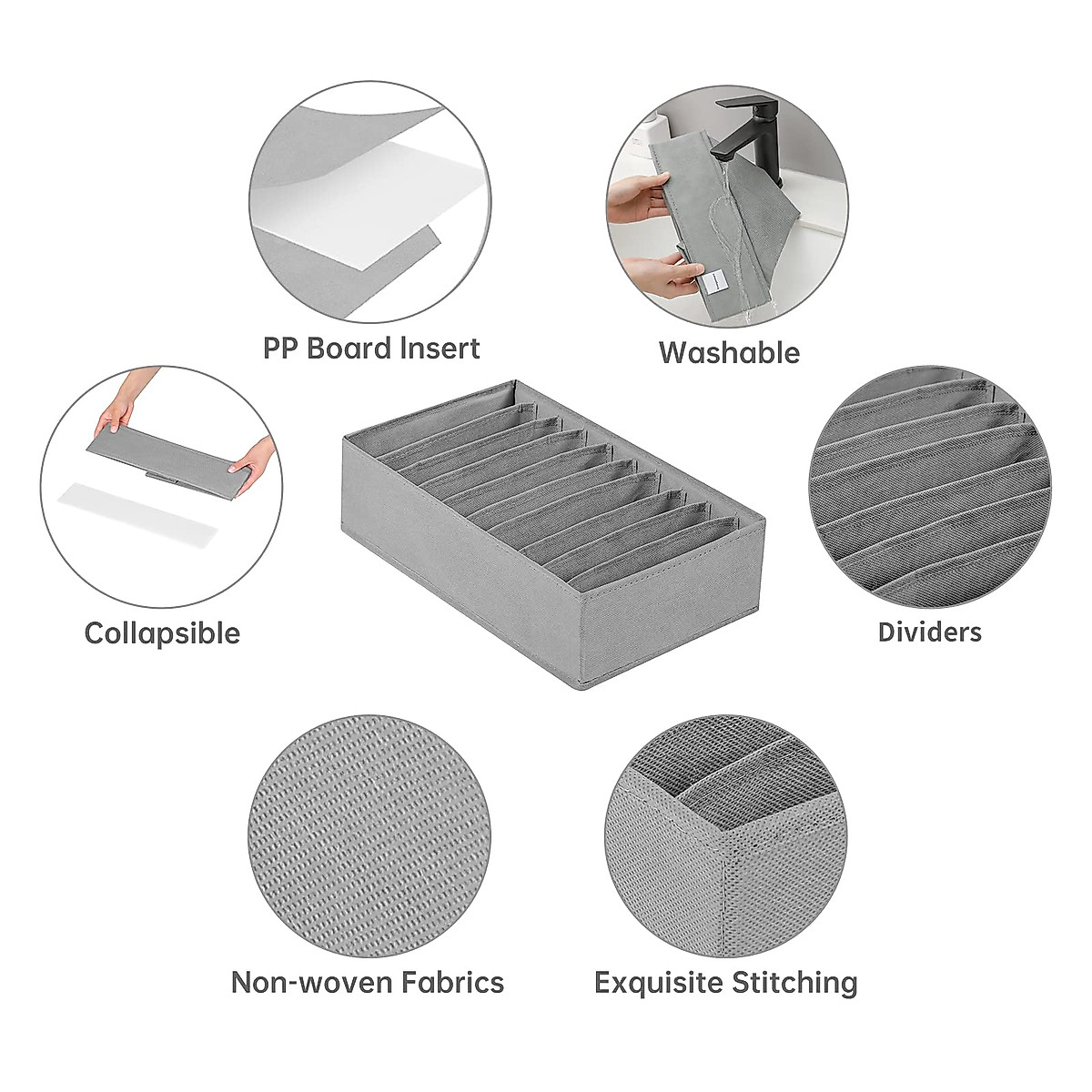 PP Board Insert

Washable

Collapsible

Dividers

Non-woven Fabrics

Exquisite Stitching