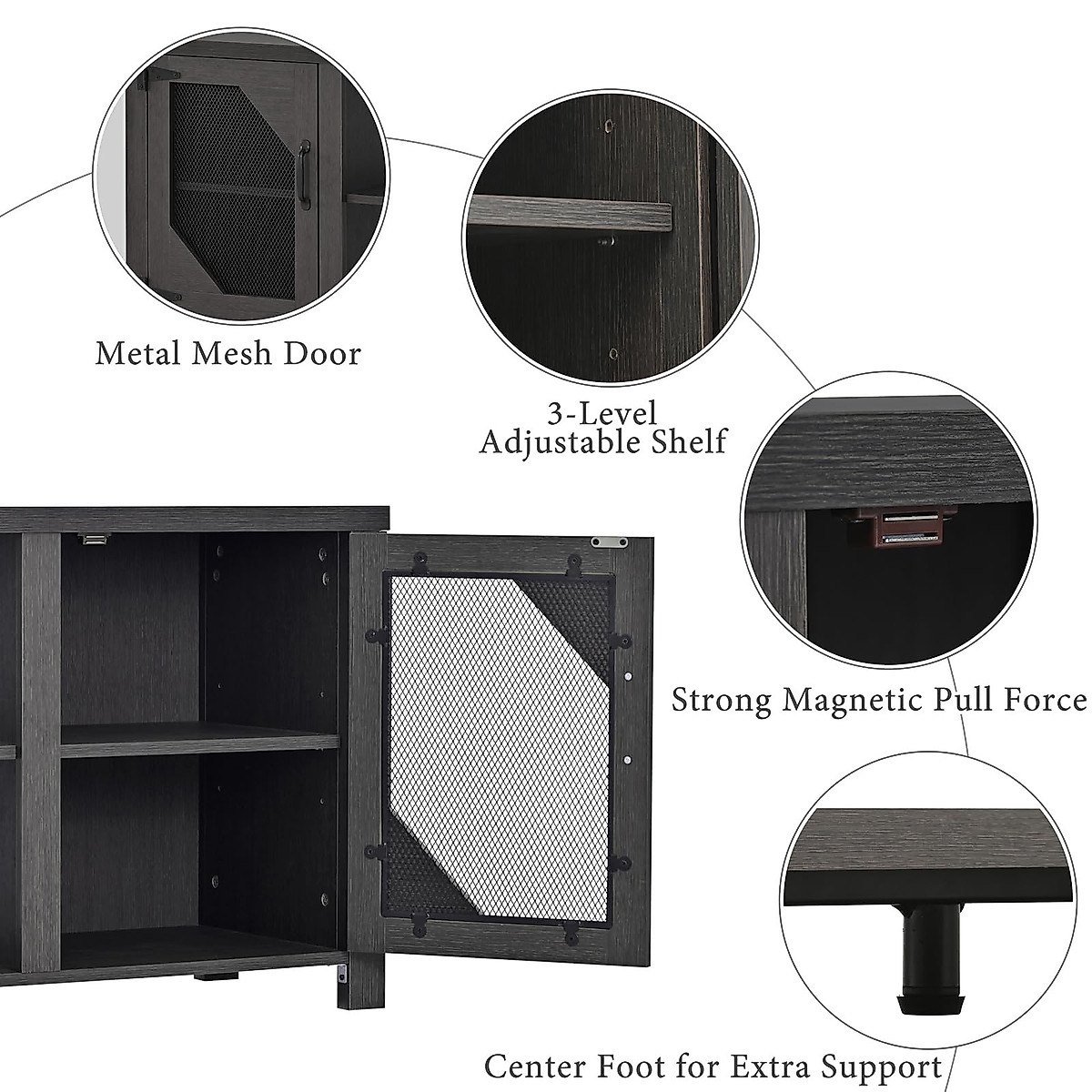 Metal Mesh Door

3-Level
Adjustable Shelf

Strong Magnetic Pull Force

Center Foot for Extra Support