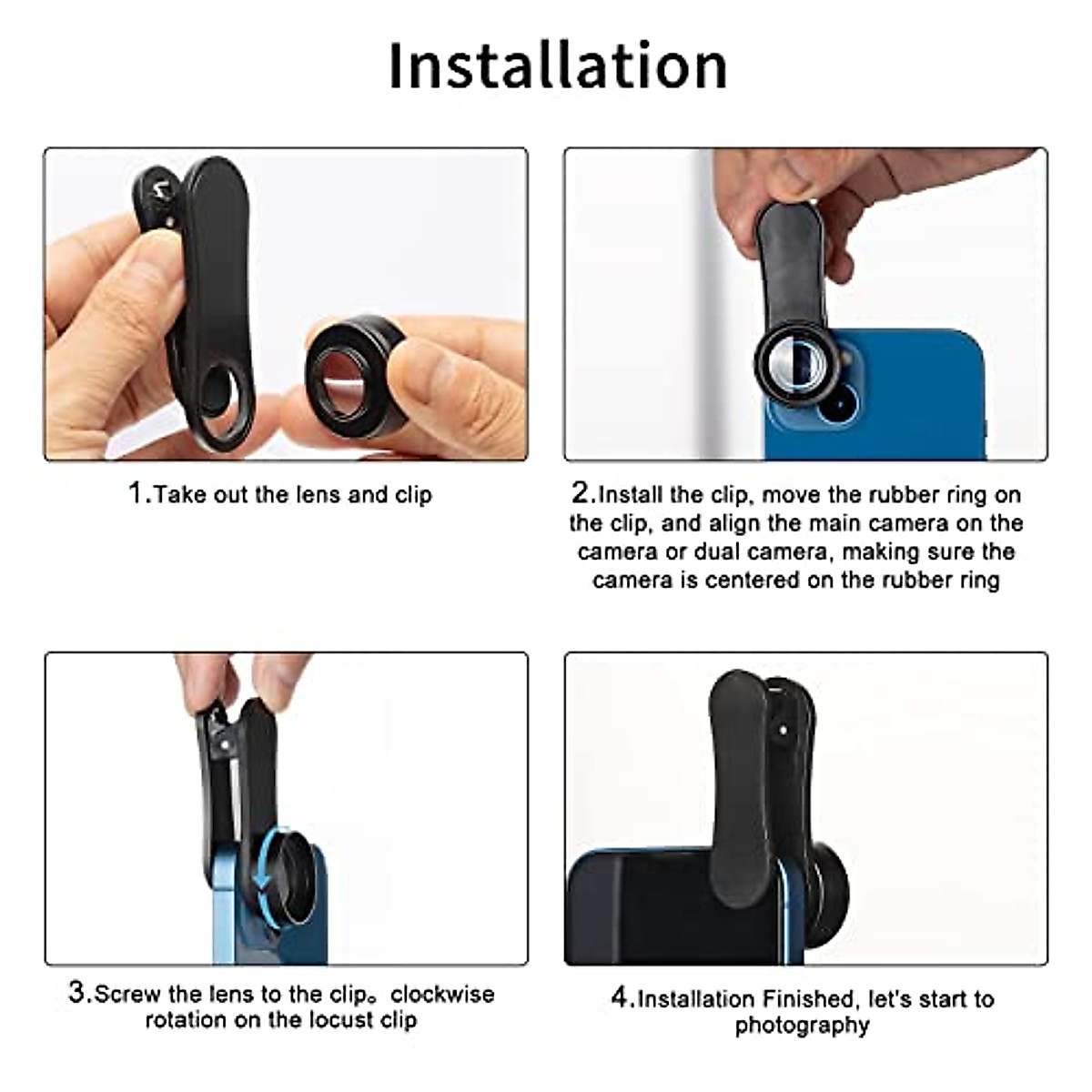 Installation

1.Take out the lens and clip

2.Install the clip, move the rubber ring on the clip, and align the main camera on the camera or dual camera, making sure the camera is centered on the rubber ring

3.Screw the lens to the clip。clockwise rotation on the locust clip

4.Installation Finished, let's start to photography