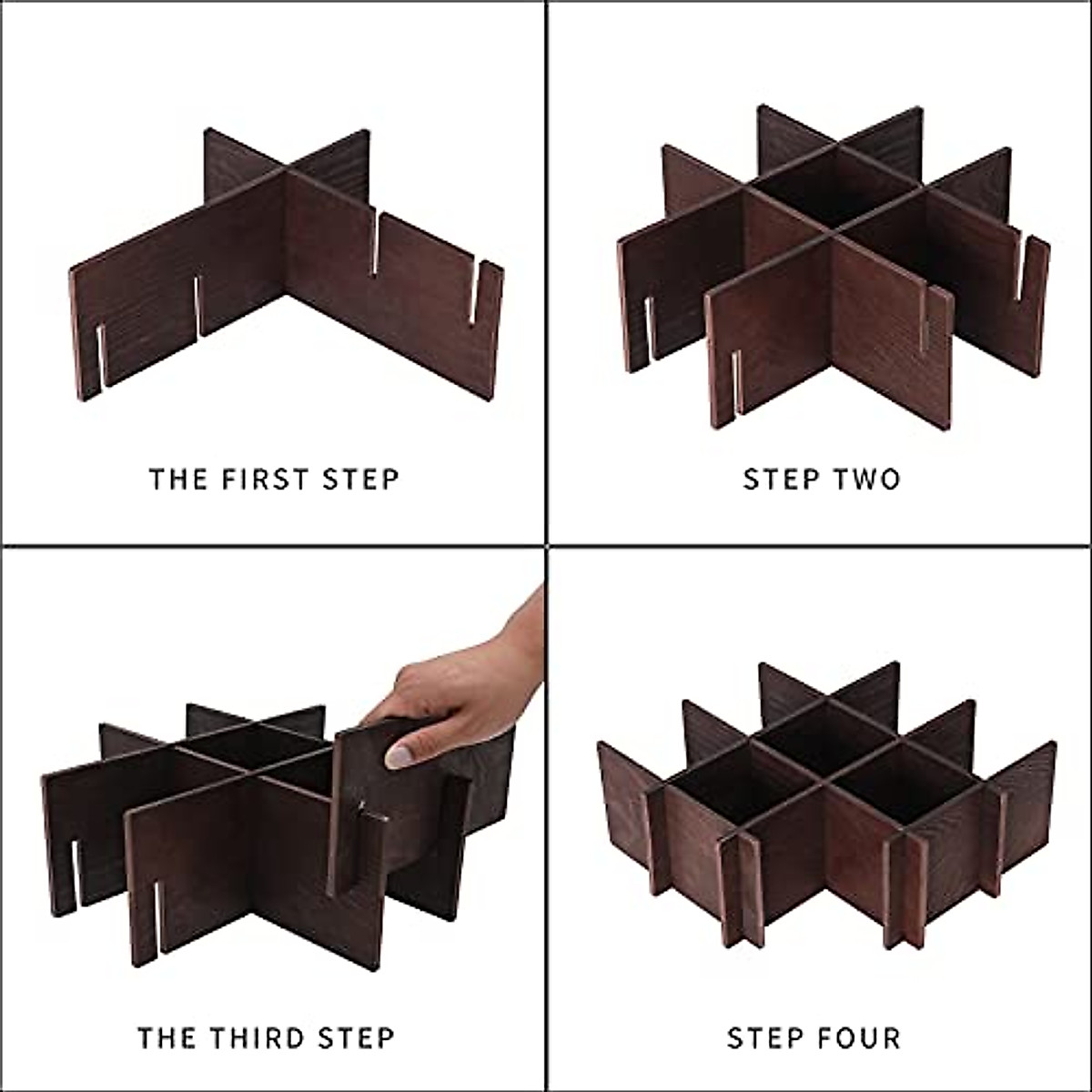 THE FIRST STEP

STEP TWO

THE THIRD STEP

STEP FOUR