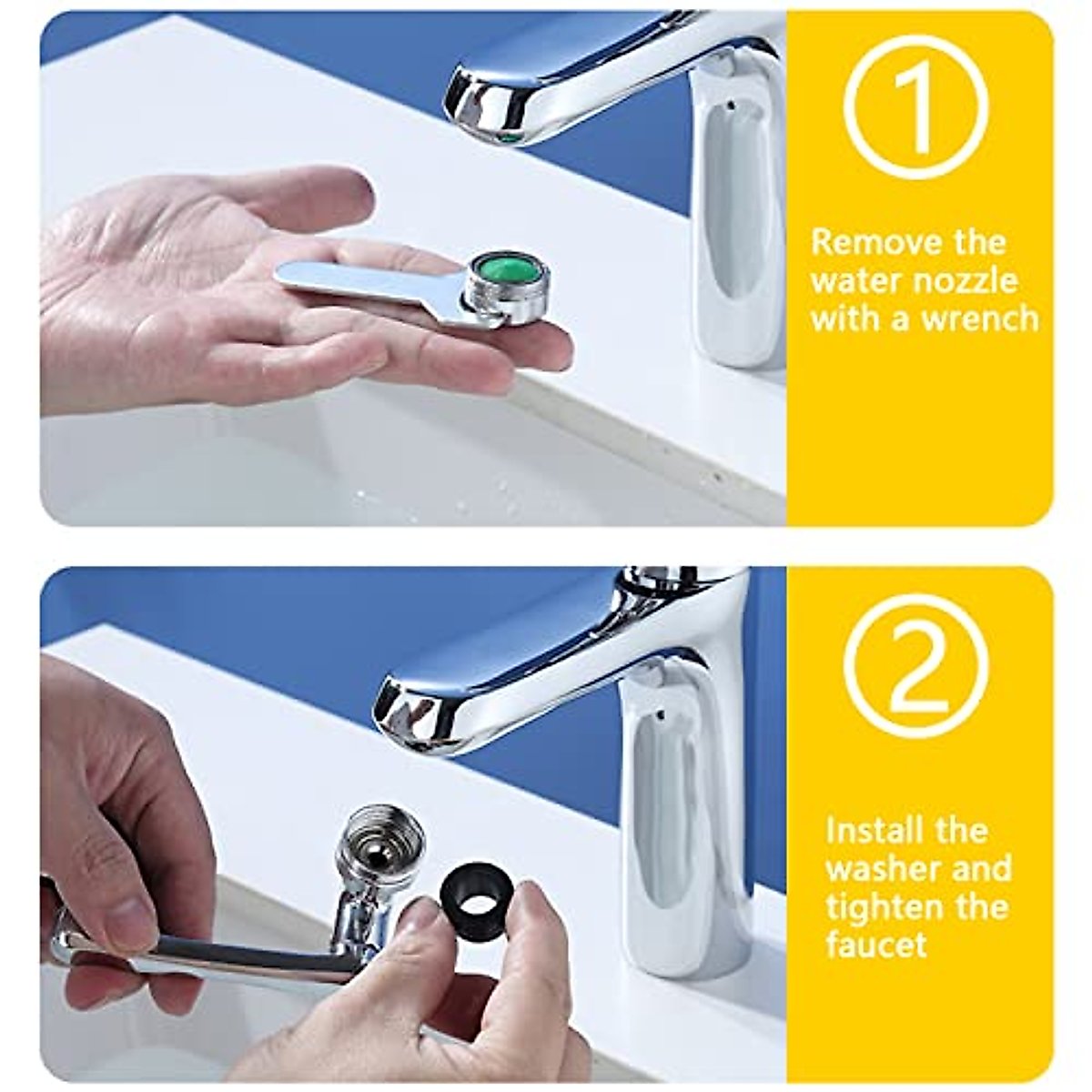 1

Remove the water nozzle with a wrench

2

Install the washer and tighten the faucet