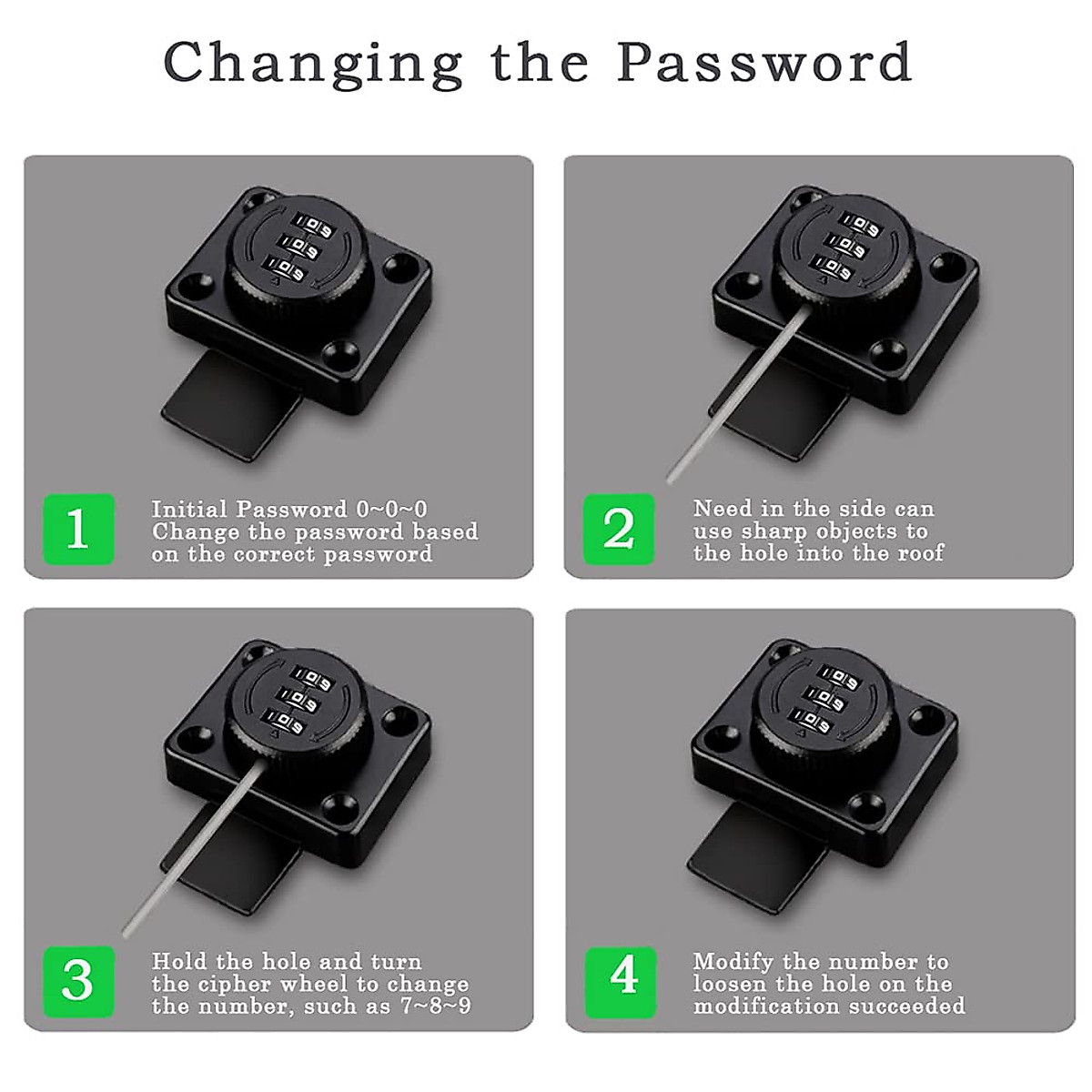 Changing the Password

1

Initial Password 0~0~0
Change the password based on the correct password

2

Need in the side can use sharp objects to the hole into the roof

3

Hold the hole and turn the cipher wheel to change the number, such as 7~8~9

4

Modify the number to loosen the hole on the modification succeeded