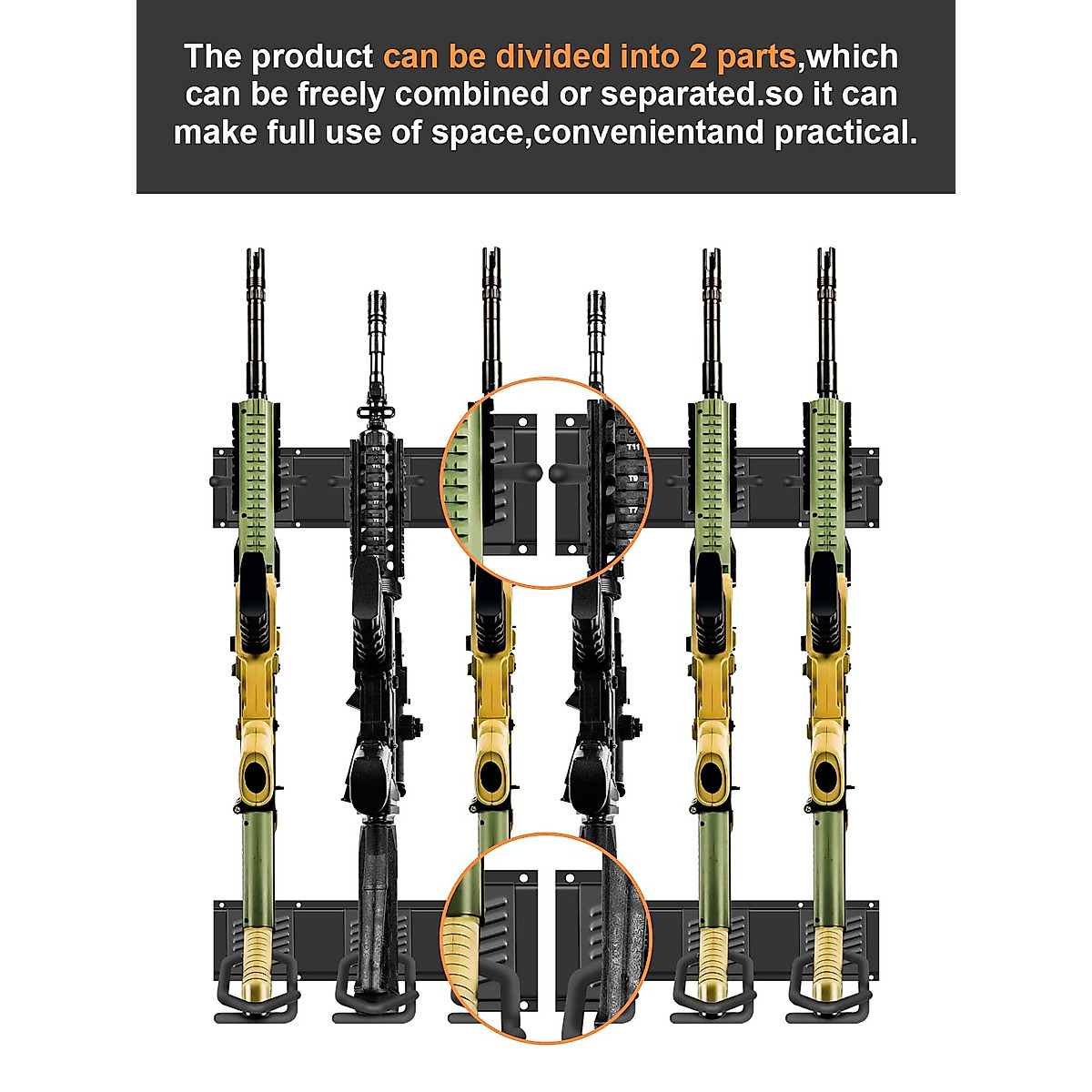 The product can be divided into 2 parts,which can be freely combined or separated.so it can make full use of space,convenientand practical.

T11
T9
T7