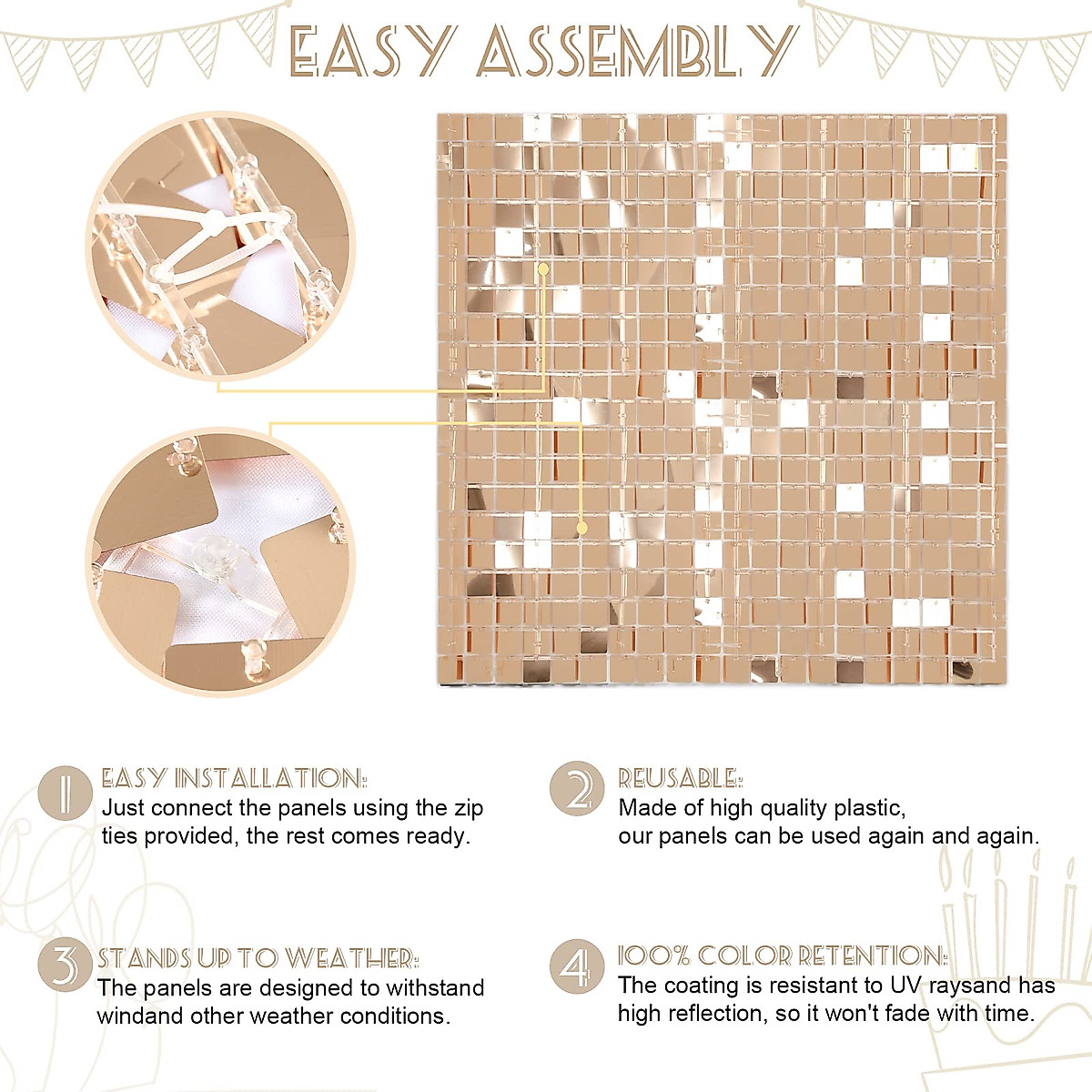 EASY ASSEMBLY

1 EASY INSTALLATION:
Just connect the panels using the zip ties provided, the rest comes ready.

2 REUSABLE:
Made of high quality plastic,
our panels can be used again and again.

3 STANDS UP TO WEATHER:
The panels are designed to withstand windand other weather conditions.

4 100% COLOR RETENTION:
The coating is resistant to UV raysand has high reflection, so it won't fade with time.