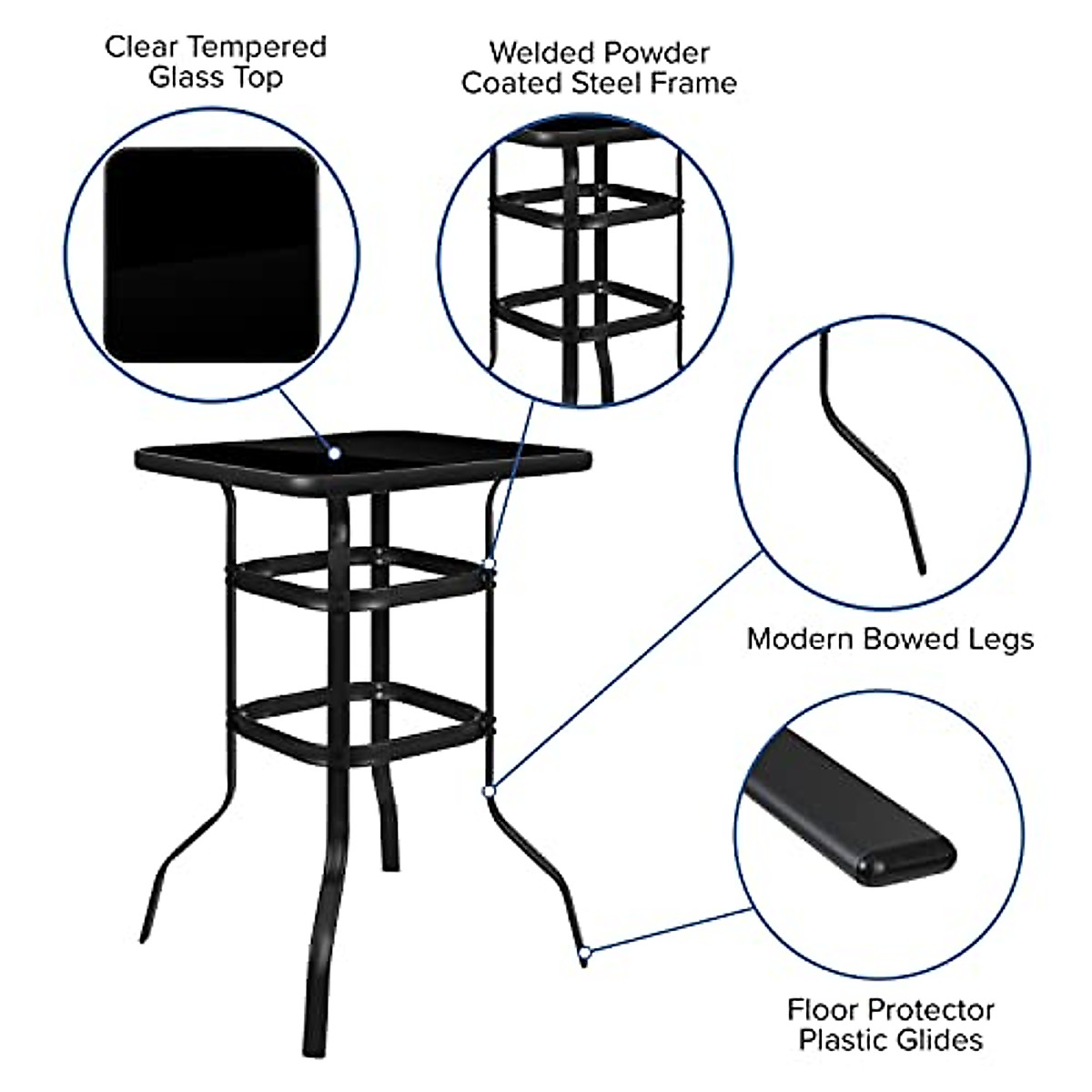 Clear Tempered Glass Top

Welded Powder Coated Steel Frame

Modern Bowed Legs

Floor Protector Plastic Glides