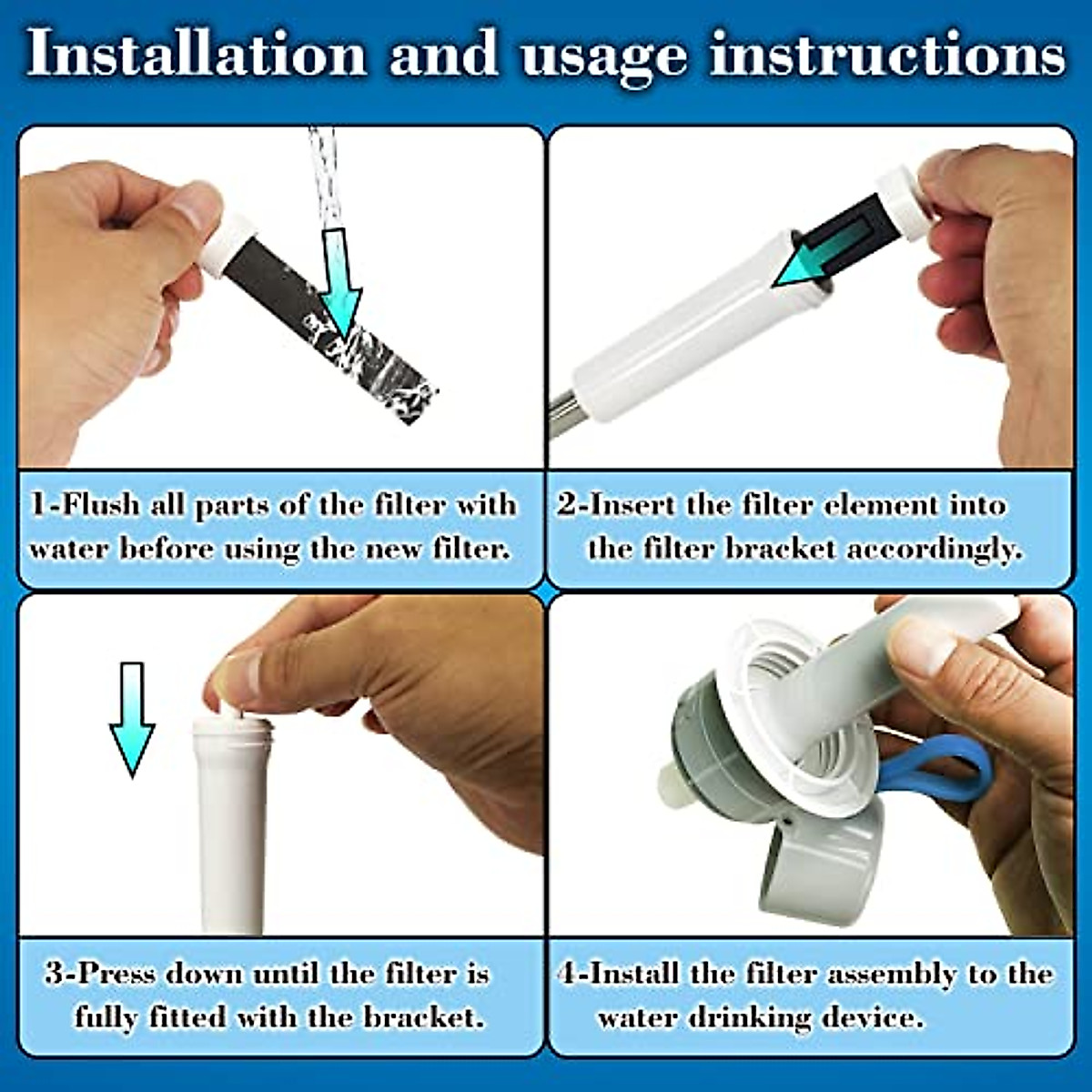 Installation and usage instructions

1-Flush all parts of the filter with water before using the new filter.

2-Insert the filter element into the filter bracket accordingly.

3-Press down until the filter is fully fitted with the bracket.

4-Install the filter assembly to the water drinking device.