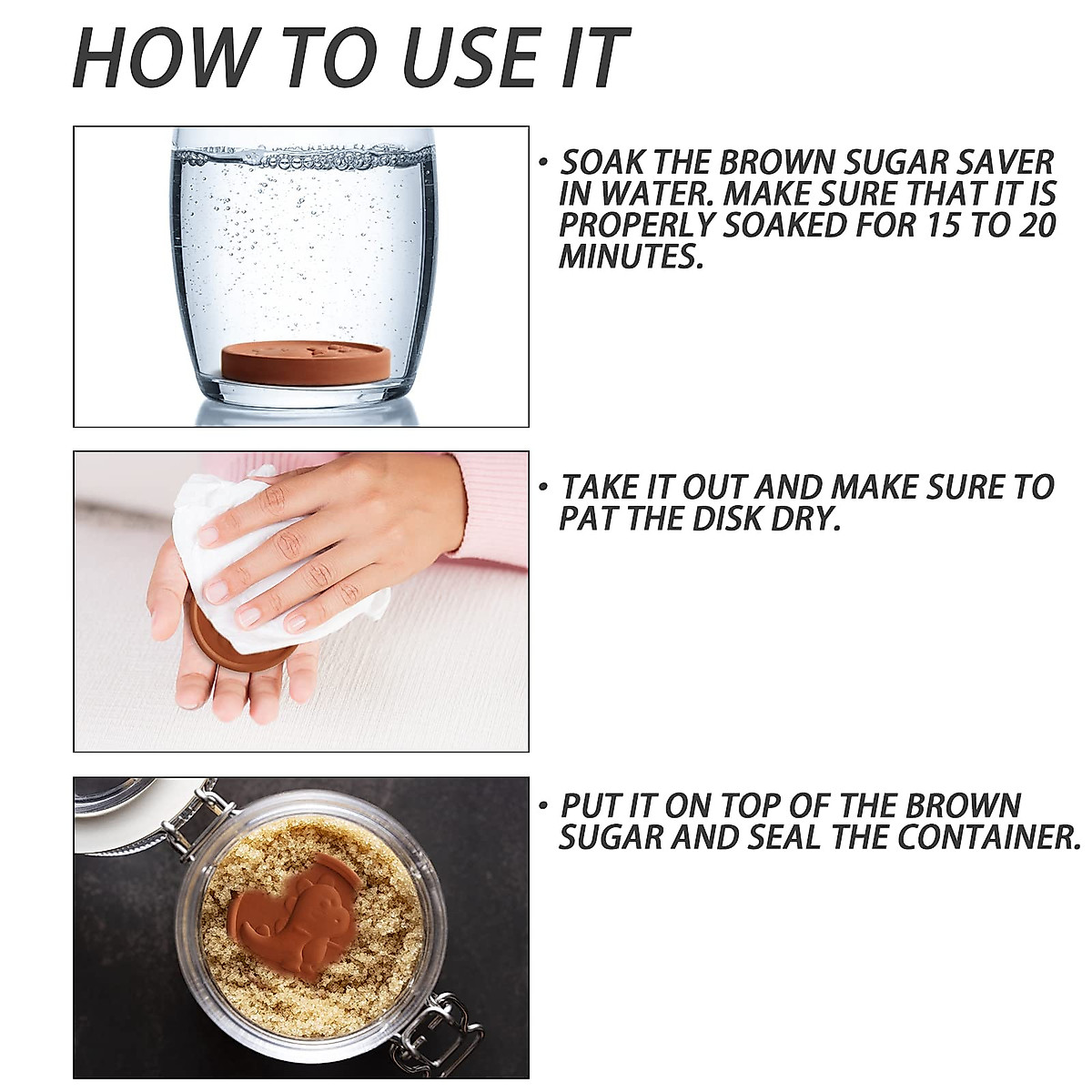 HOW TO USE IT

• SOAK THE BROWN SUGAR SAVER IN WATER. MAKE SURE THAT IT IS PROPERLY SOAKED FOR 15 TO 20 MINUTES.

• TAKE IT OUT AND MAKE SURE TO PAT THE DISK DRY.

• PUT IT ON TOP OF THE BROWN SUGAR AND SEAL THE CONTAINER.