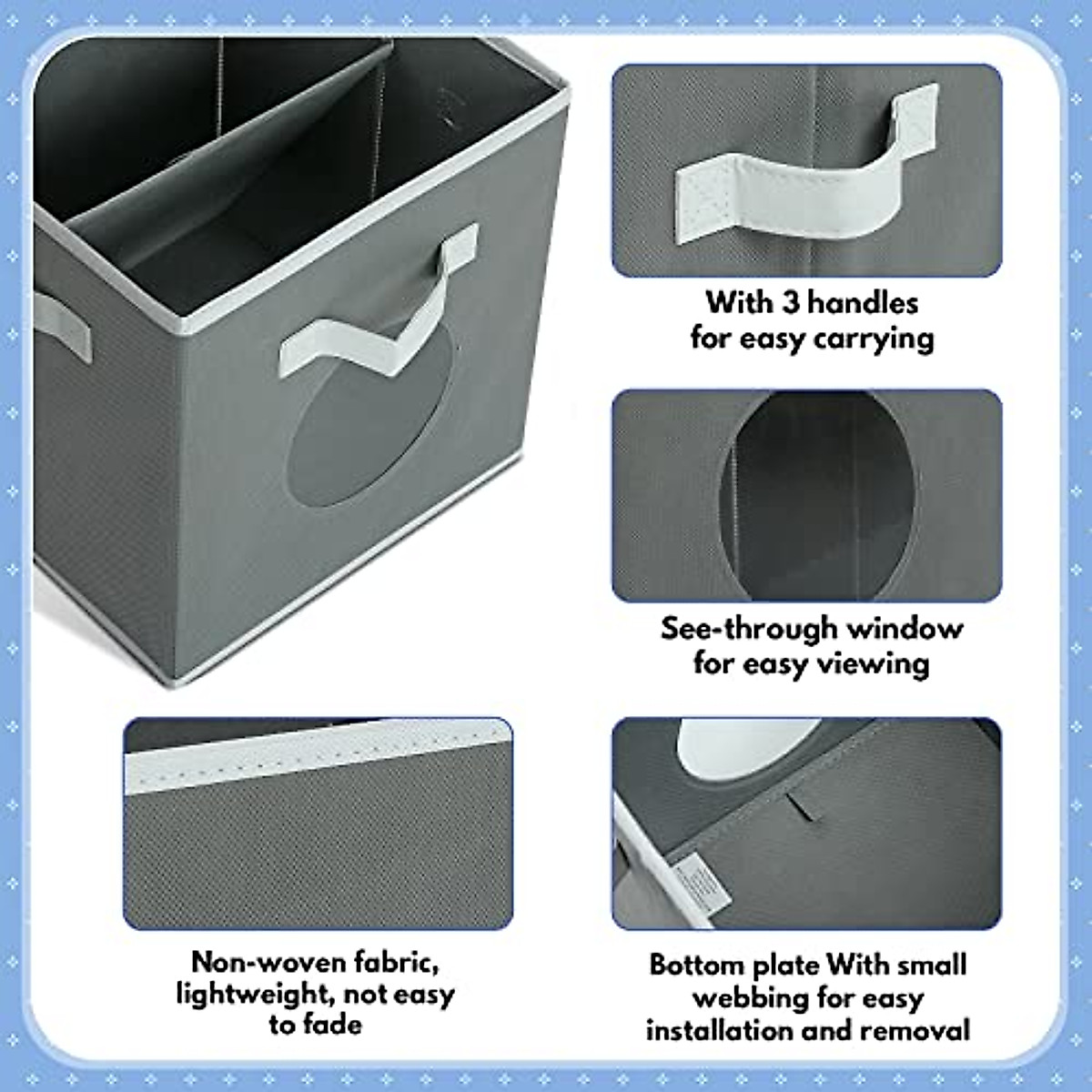 With 3 handles for easy carrying

See-through window for easy viewing

Non-woven fabric, lightweight, not easy to fade

Bottom plate With small webbing for easy installation and removal