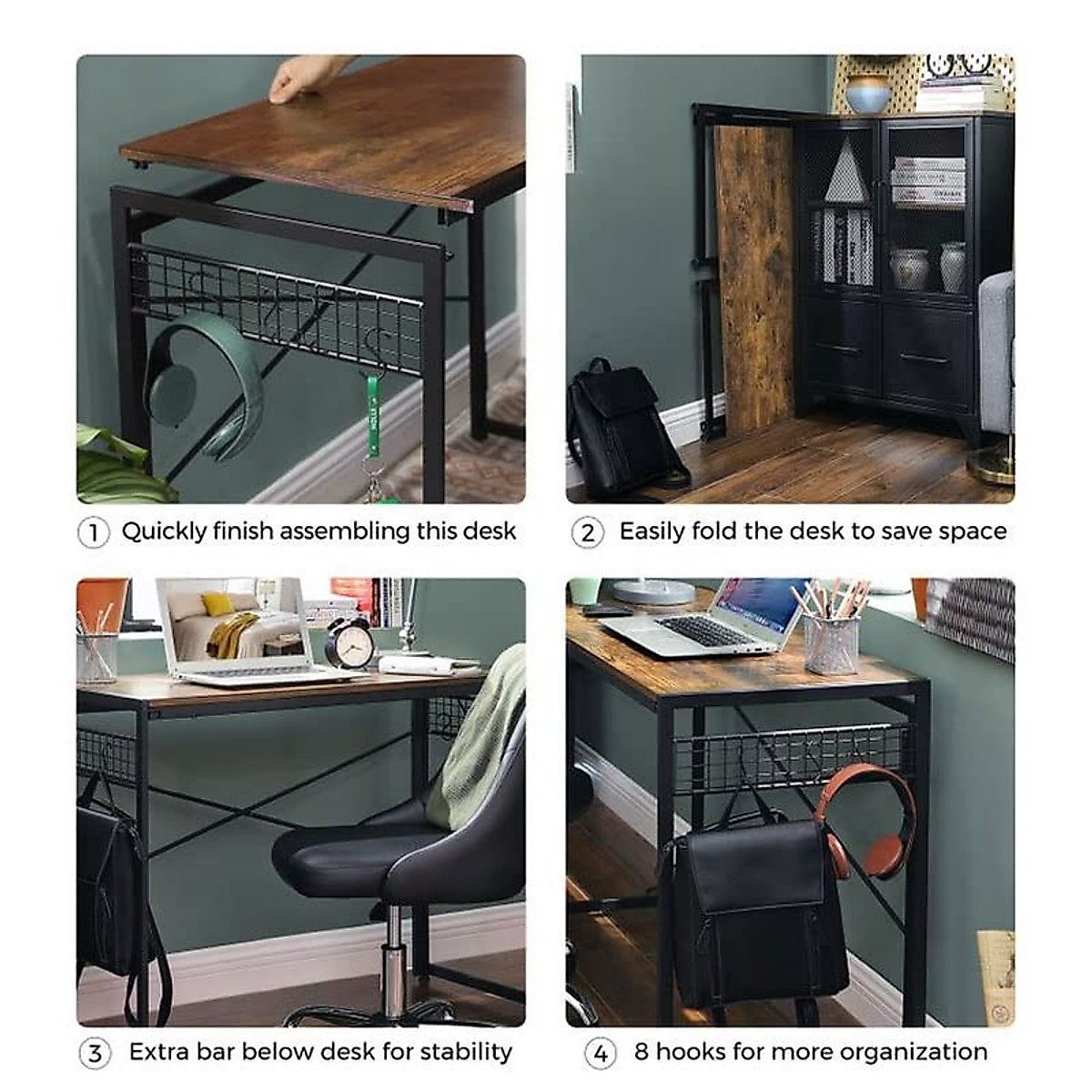 1 Quickly finish assembling this desk

2 Easily fold the desk to save space

3 Extra bar below desk for stability

4 8 hooks for more organization