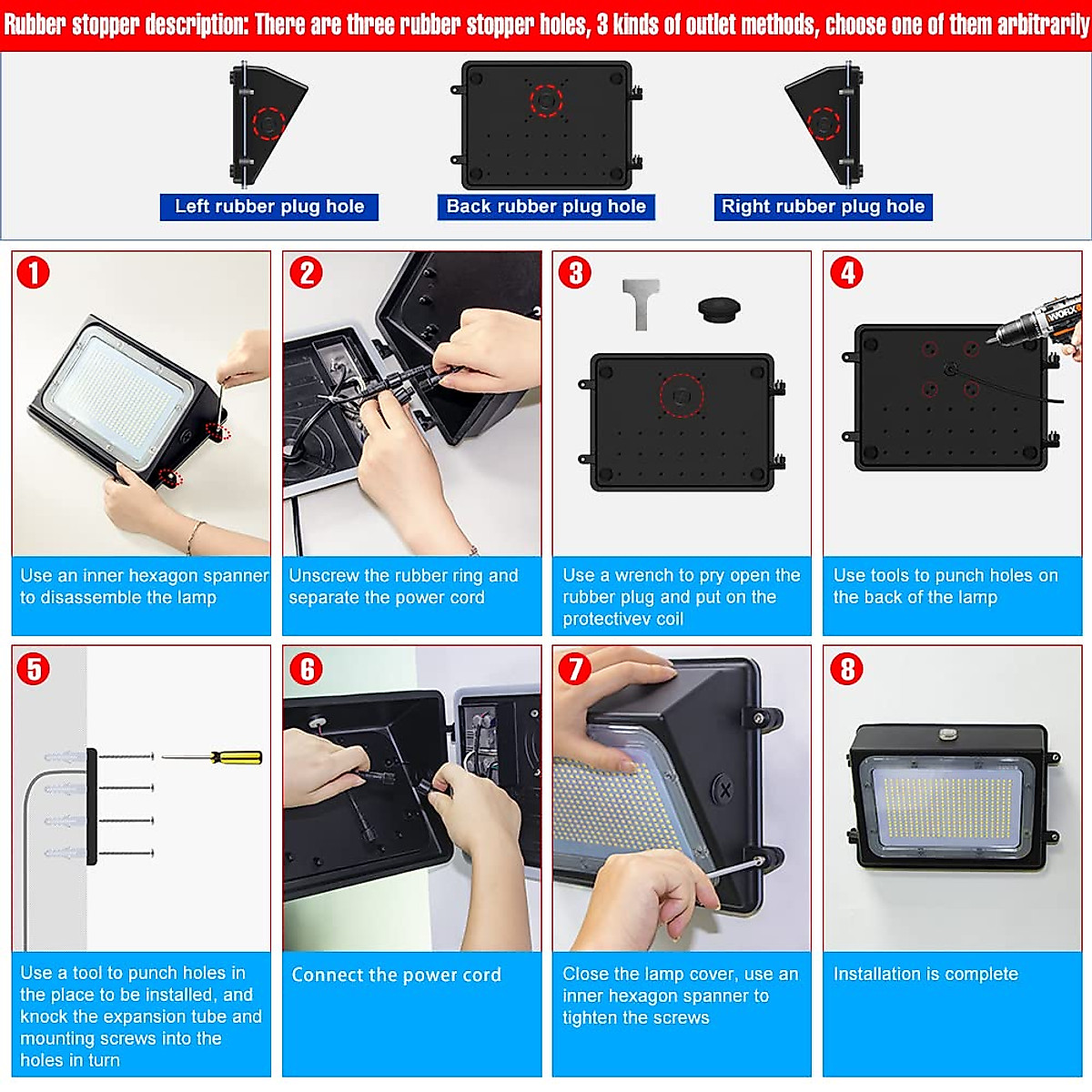 Rubber stopper description: There are three rubber stopper holes, 3 kinds of outlet methods, choose one of them arbitrarily

Left rubber plug hole

Back rubber plug hole

Right rubber plug hole

1
Use an inner hexagon spanner to disassemble the lamp

2
Unscrew the rubber ring and separate the power cord

3
Use a wrench to pry open the rubber plug and put on the protectivev coil

4
WORX
Use tools to punch holes on the back of the lamp

5
Use a tool to punch holes in the place to be installed, and knock the expansion tube and mounting screws into the holes in turn

6
Connect the power cord

7
Close the lamp cover, use an inner hexagon spanner to tighten the screws

8
Installation is complete