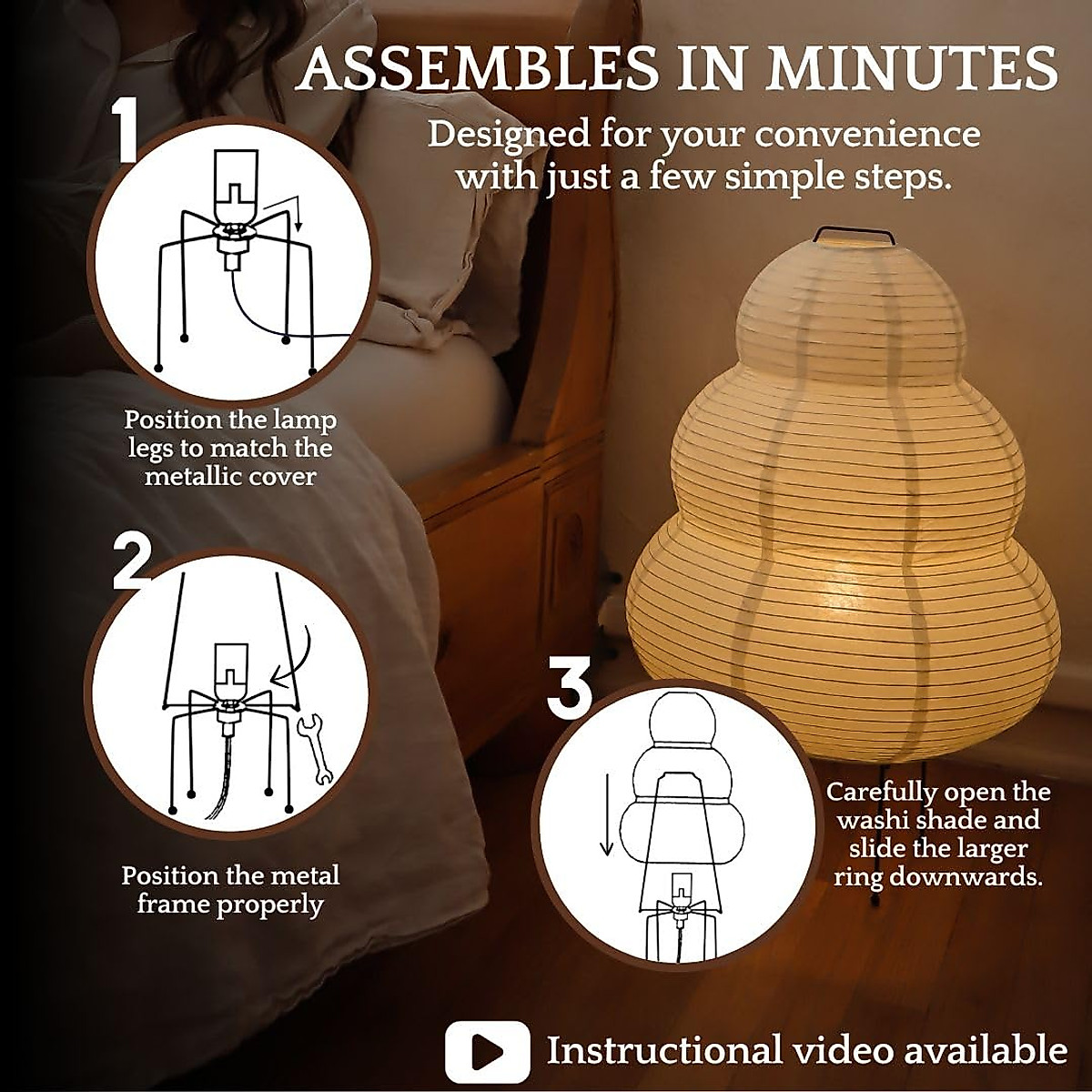 ASSEMBLES IN MINUTES

Designed for your convenience with just a few simple steps.

1

Position the lamp legs to match the metallic cover

2

Position the metal frame properly

3

Carefully open the washi shade and slide the larger ring downwards.

Instructional video available