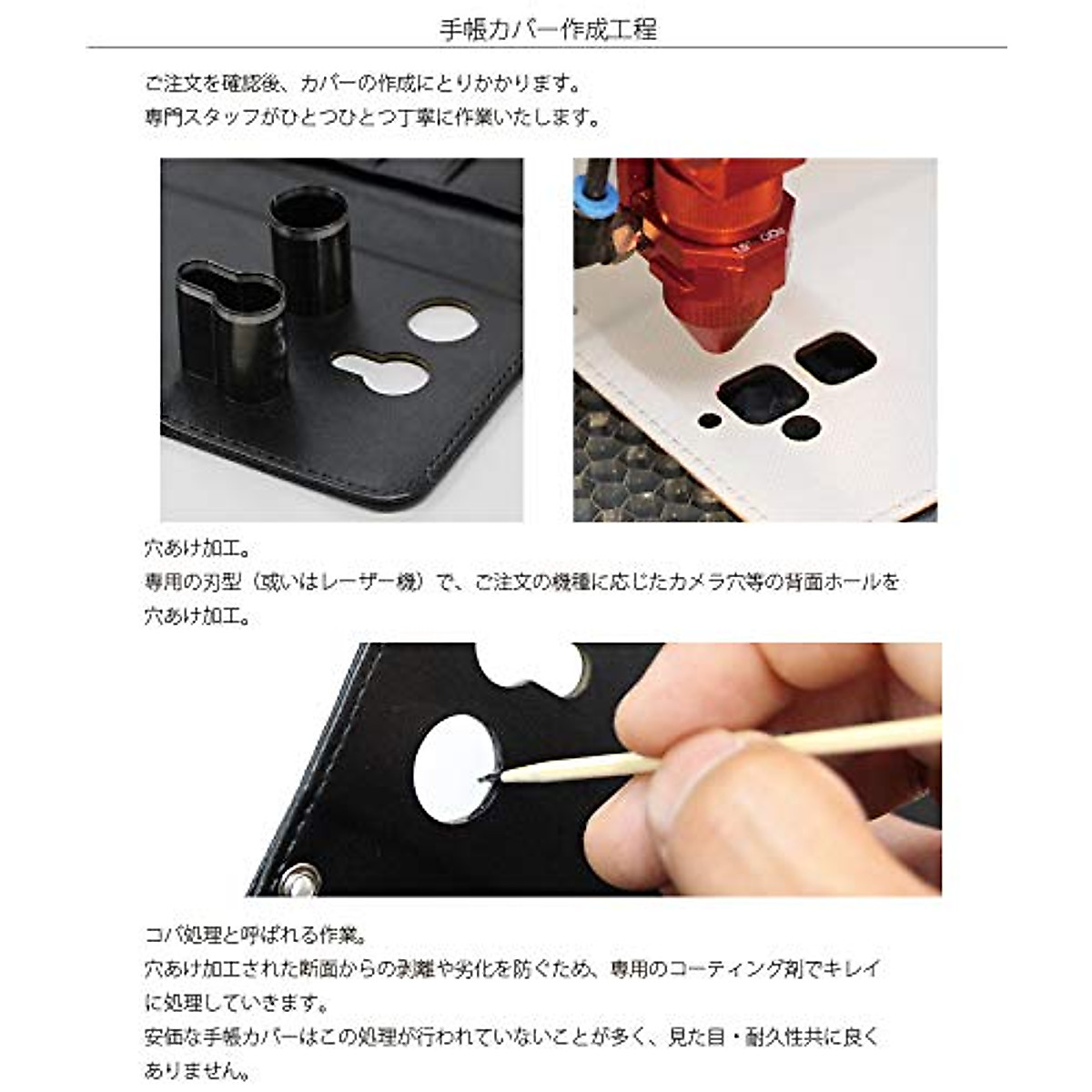 手帳カバー作成工程

ご注文を確認後、カバーの作成にとりかかります。
専門スタッフがひとつひとつ丁寧に作業いたします。

穴あけ加工。
専用の刃型（或いはレーザー機）で、ご注文の機種に応じたカメラ穴等の背面ホールを穴あけ加工。

コバ処理と呼ばれる作業。
穴あけ加工された断面からの剥離や劣化を防ぐため、専用のコーティング剤でキレイに処理していきます。
安価な手帳カバーはこの処理が行われていないことが多く、見た目・耐久性共に良くありません。