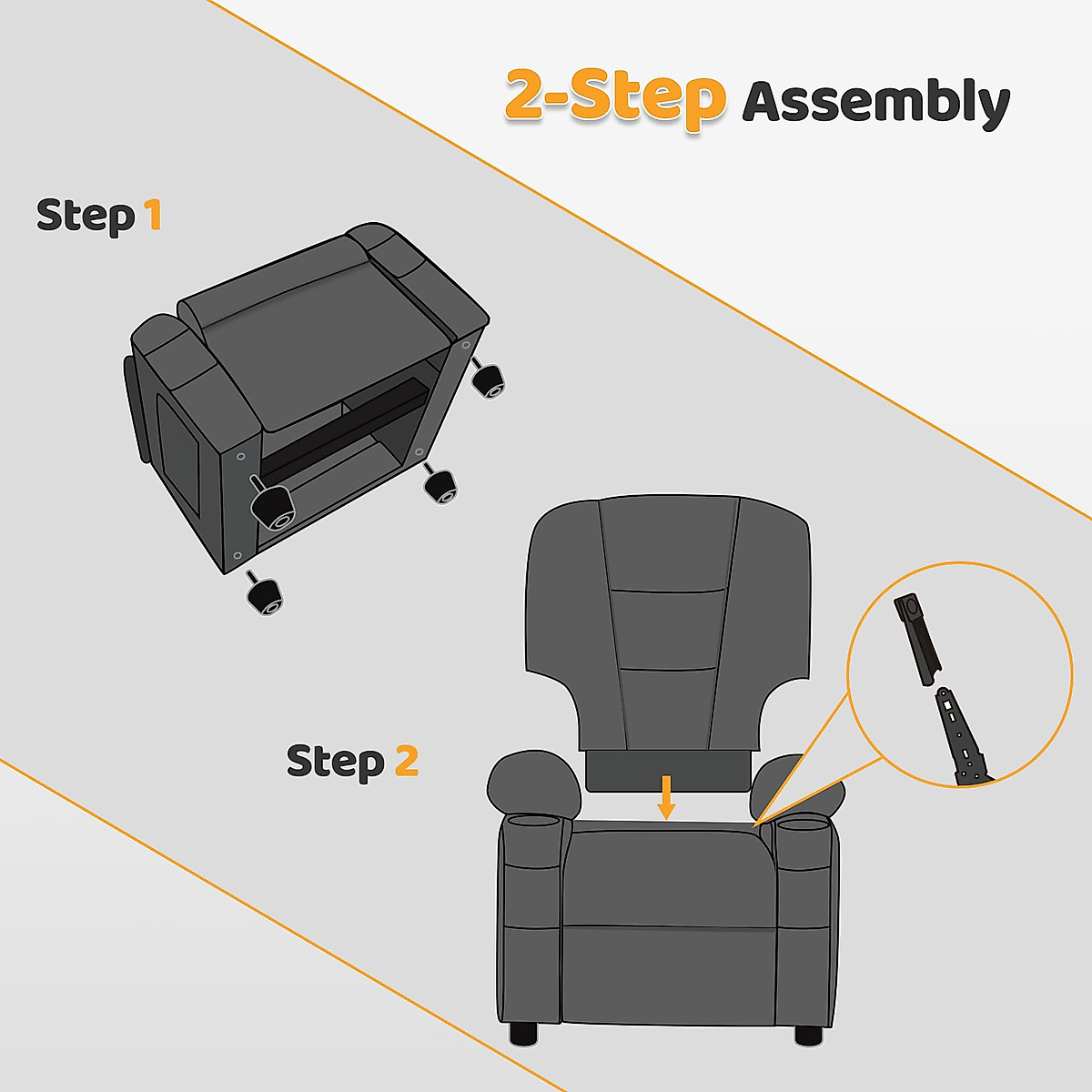 2-Step Assembly

Step 1

Step 2