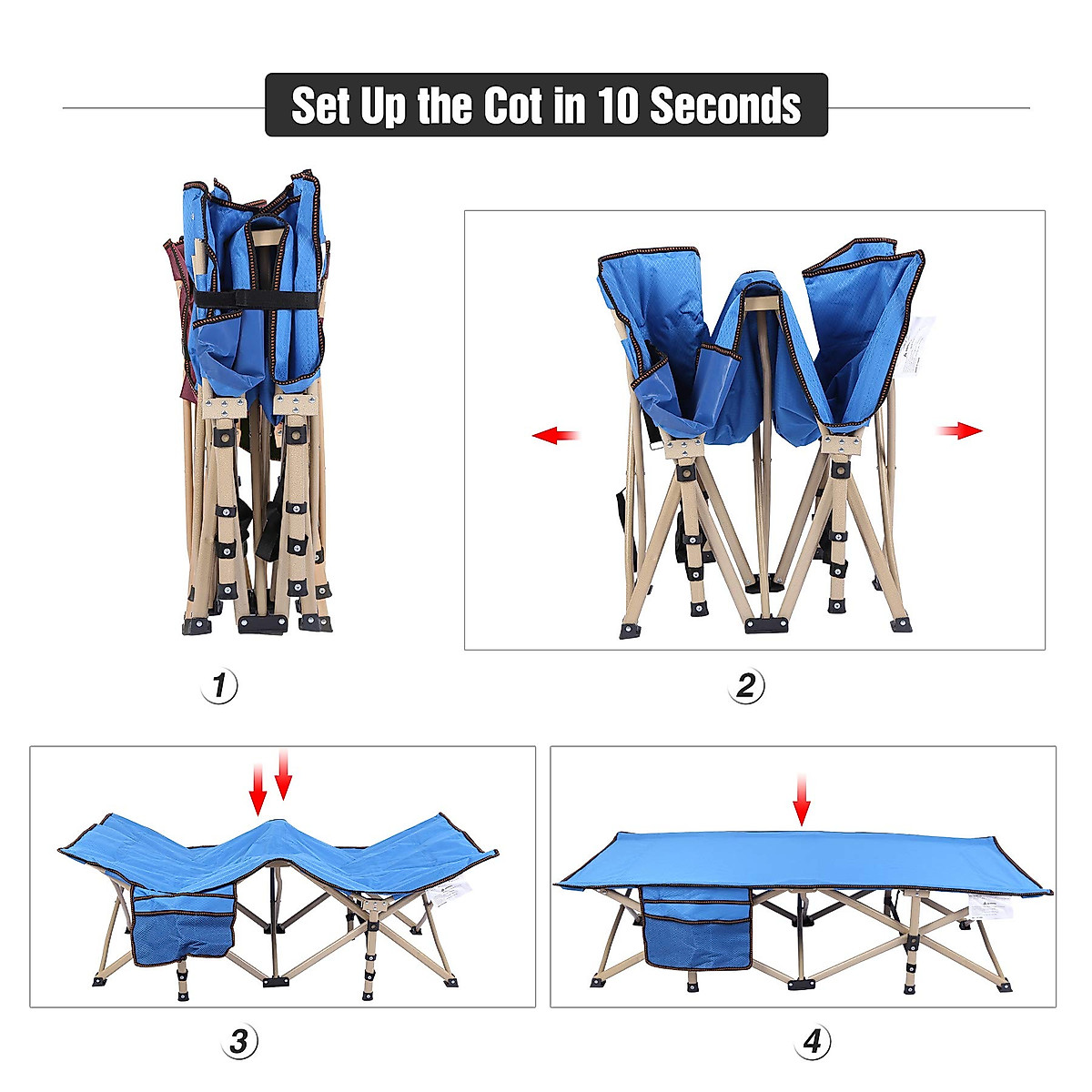 Set Up the Cot in 10 Seconds

1

2

3

4