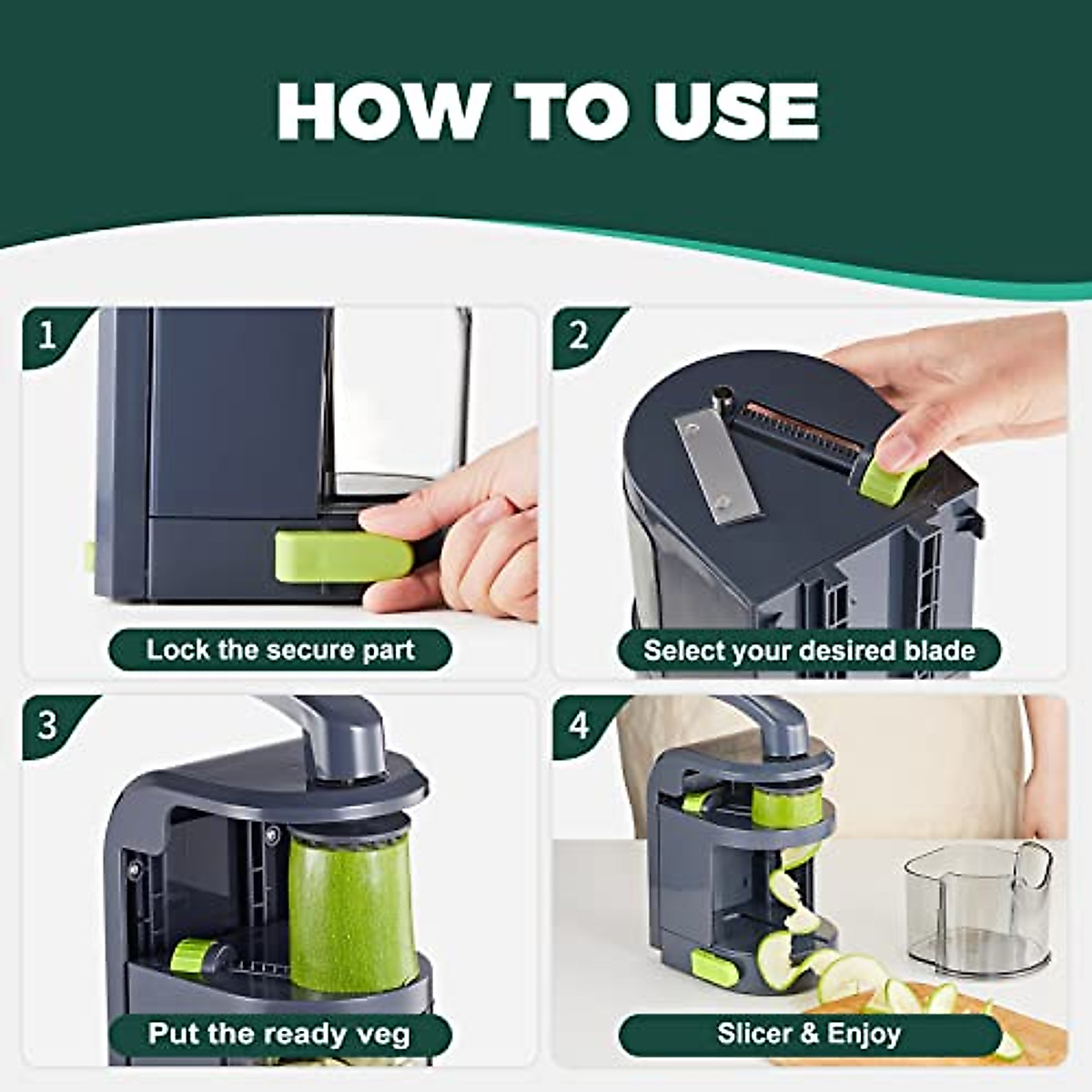 HOW TO USE

1

Lock the secure part

2

Select your desired blade

3

Put the ready veg

4

Slicer & Enjoy