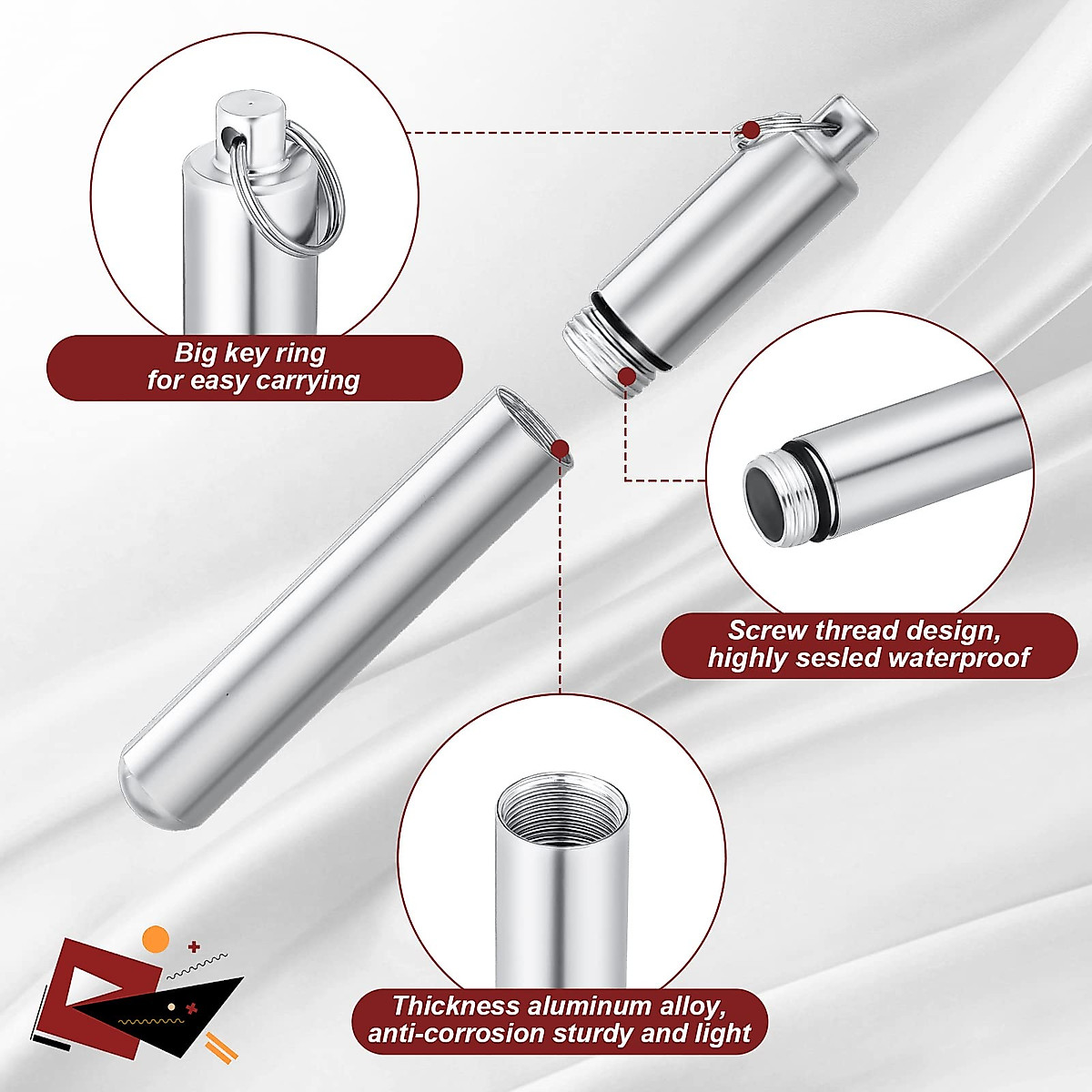 Big key ring
for easy carrying

Screw thread design,
highly sesled waterproof

Thickness aluminum alloy,
anti-corrosion sturdy and light