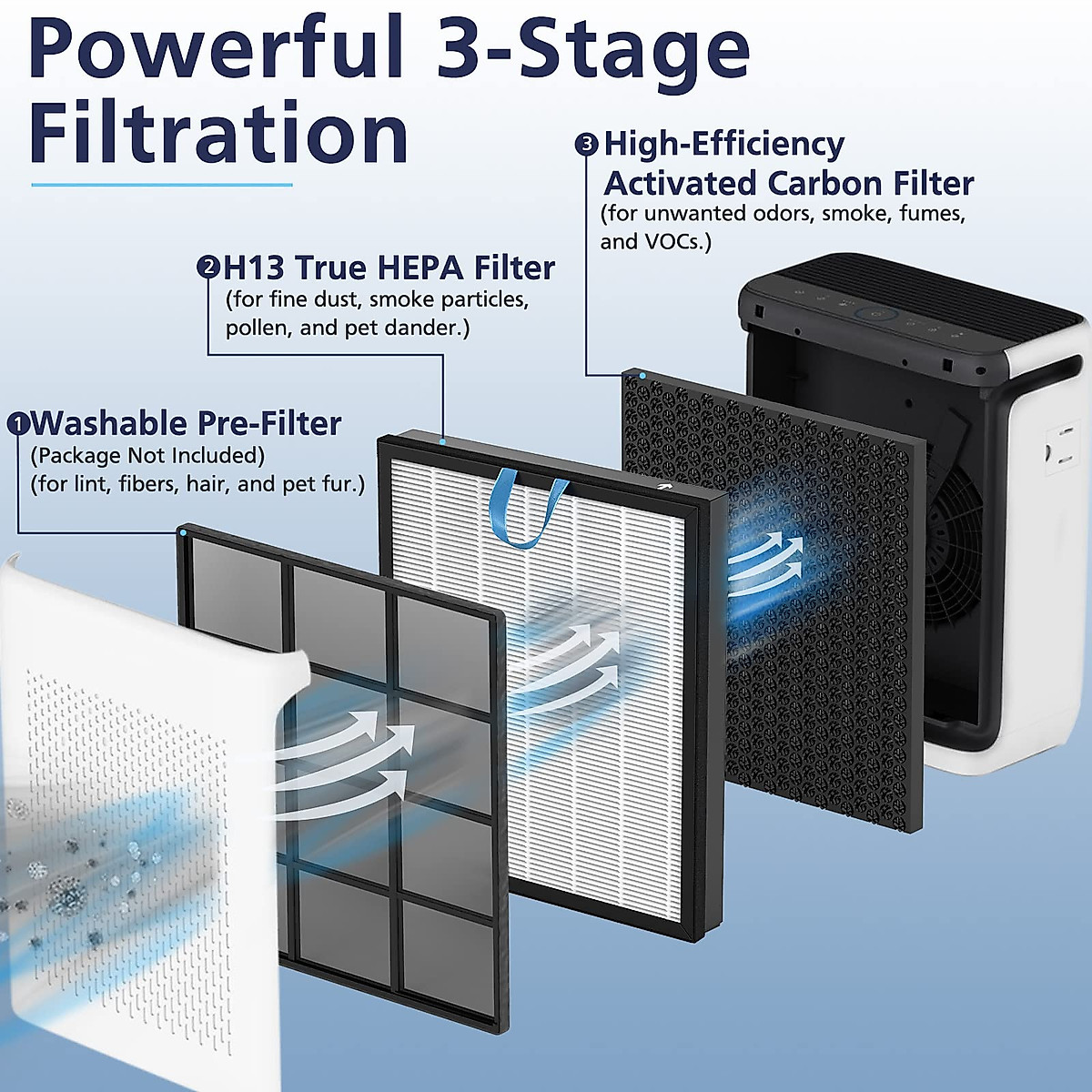 Powerful 3-Stage Filtration

3 High-Efficiency Activated Carbon Filter
(for unwanted odors, smoke, fumes, and VOCs.)

2 H13 True HEPA Filter
(for fine dust, smoke particles, pollen, and pet dander.)

1 Washable Pre-Filter
(Package Not Included)
(for lint, fibers, hair, and pet fur.)