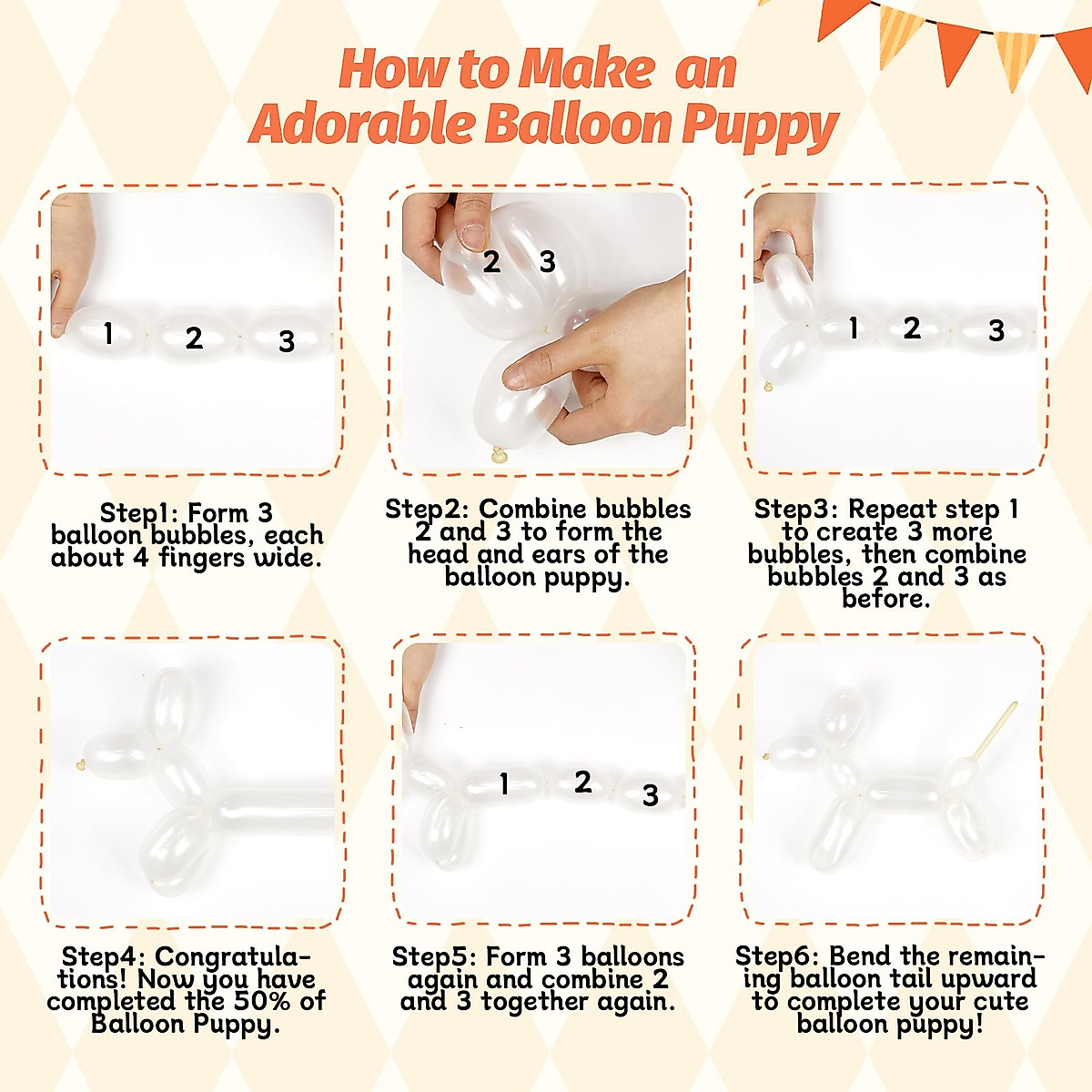 How to Make an Adorable Balloon Puppy

1 2 3

Step1: Form 3 balloon bubbles, each about 4 fingers wide.

2 3

Step2: Combine bubbles 2 and 3 to form the head and ears of the balloon puppy.

1 2 3

Step3: Repeat step 1 to create 3 more bubbles, then combine bubbles 2 and 3 as before.

Step4: Congratulations! Now you have completed the 50% of Balloon Puppy.

1 2 3

Step5: Form 3 balloons again and combine 2 and 3 together again.

Step6: Bend the remaining balloon tail upward to complete your cute balloon puppy!