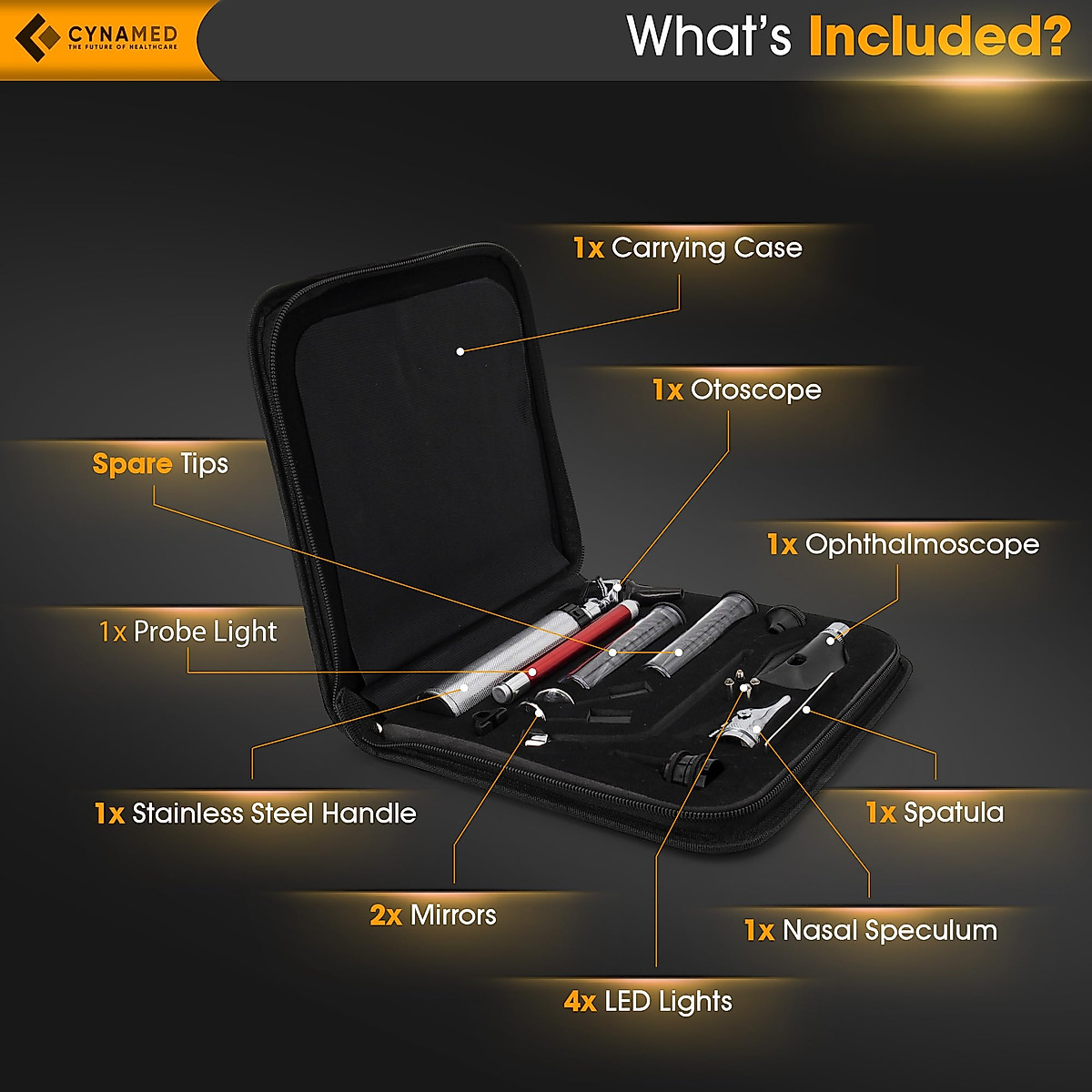 CYNAMED
THE FUTURE OF HEALTHCARE

What's Included?

1x Carrying Case

1x Otoscope

Spare Tips

1x Ophthalmoscope

1x Probe Light

1x Stainless Steel Handle

1x Spatula

2x Mirrors

1x Nasal Speculum

4x LED Lights