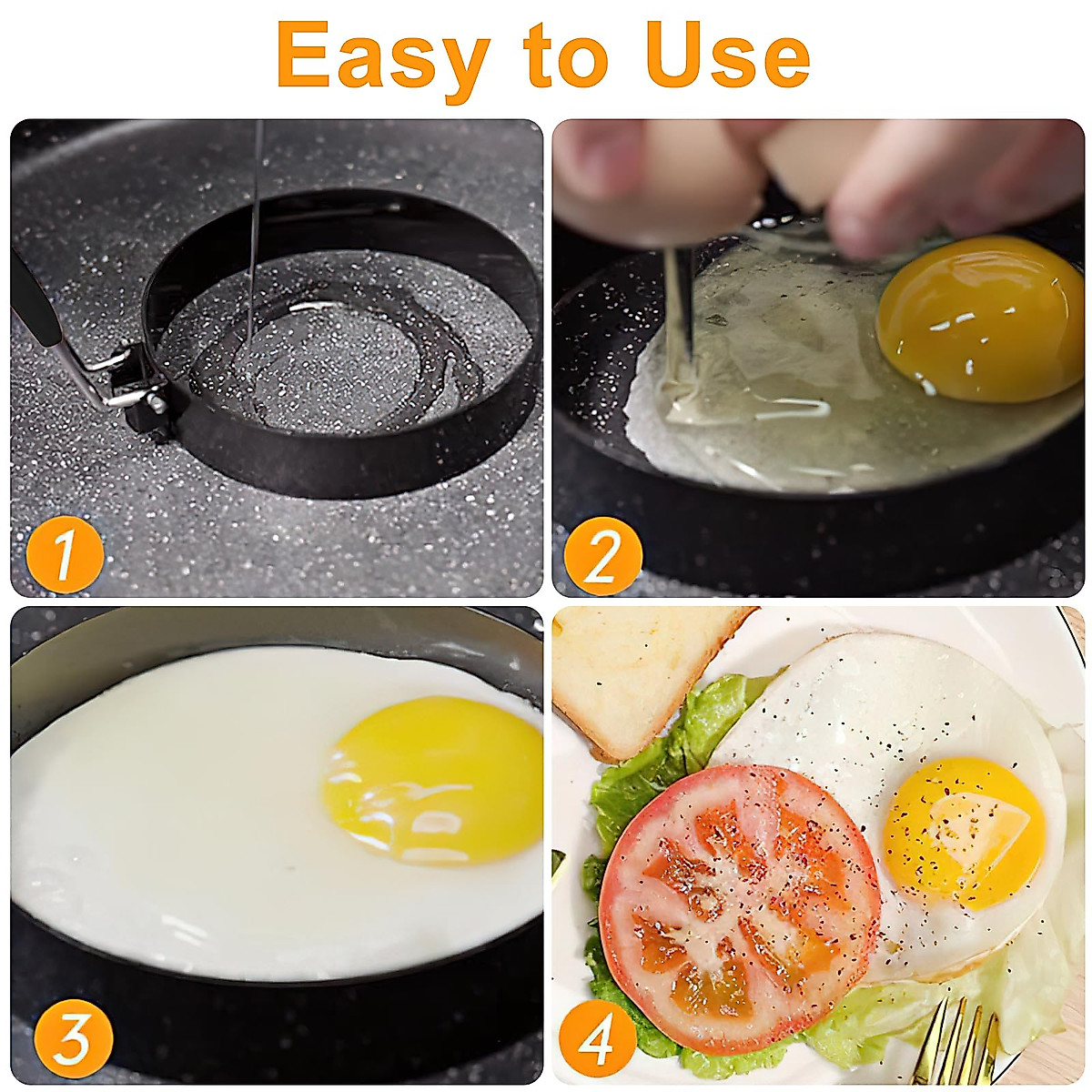 Easy to Use

1

2

3

4