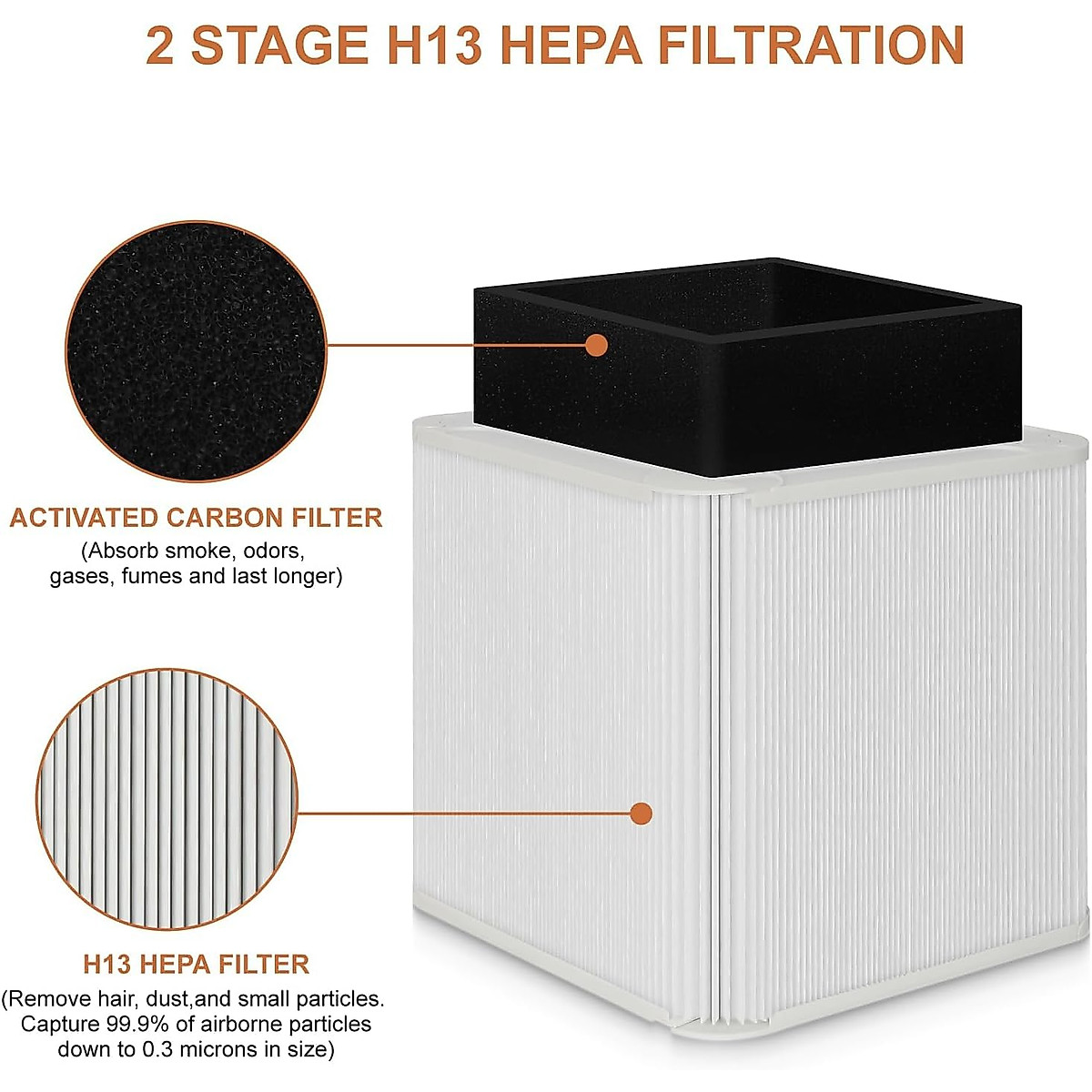 2 STAGE H13 HEPA FILTRATION

ACTIVATED CARBON FILTER
(Absorb smoke, odors, gases, fumes and last longer)

H13 HEPA FILTER
(Remove hair, dust,and small particles. Capture 99.9% of airborne particles down to 0.3 microns in size)