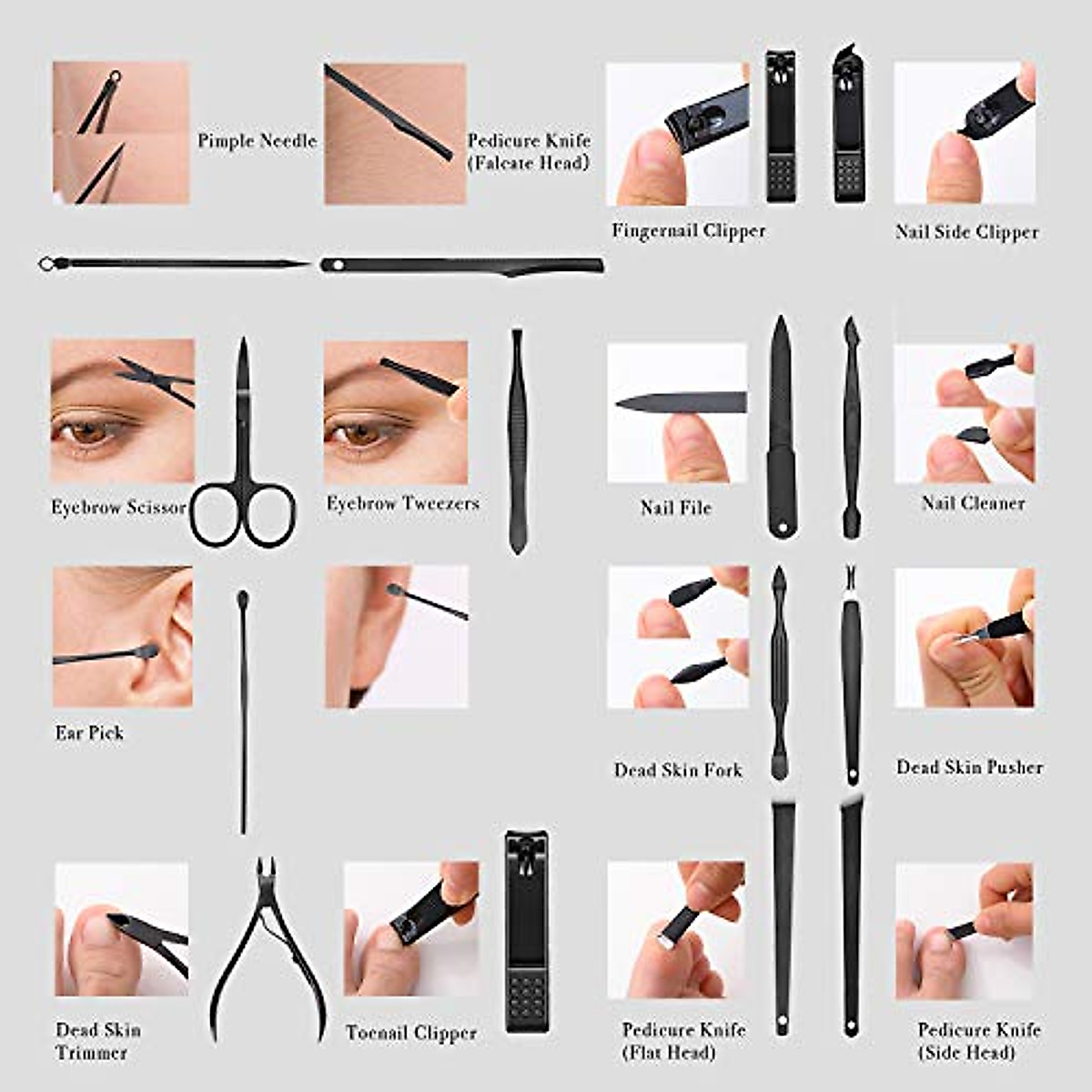 Pimple Needle

Pedicure Knife (Falcate Head)

Fingernail Clipper

Nail Side Clipper

Eyebrow Scissor

Eyebrow Tweezers

Nail File

Nail Cleaner

Ear Pick

Dead Skin Fork

Dead Skin Pusher

Dead Skin Trimmer

Toenail Clipper

Pedicure Knife (Flat Head)

Pedicure Knife (Side Head)