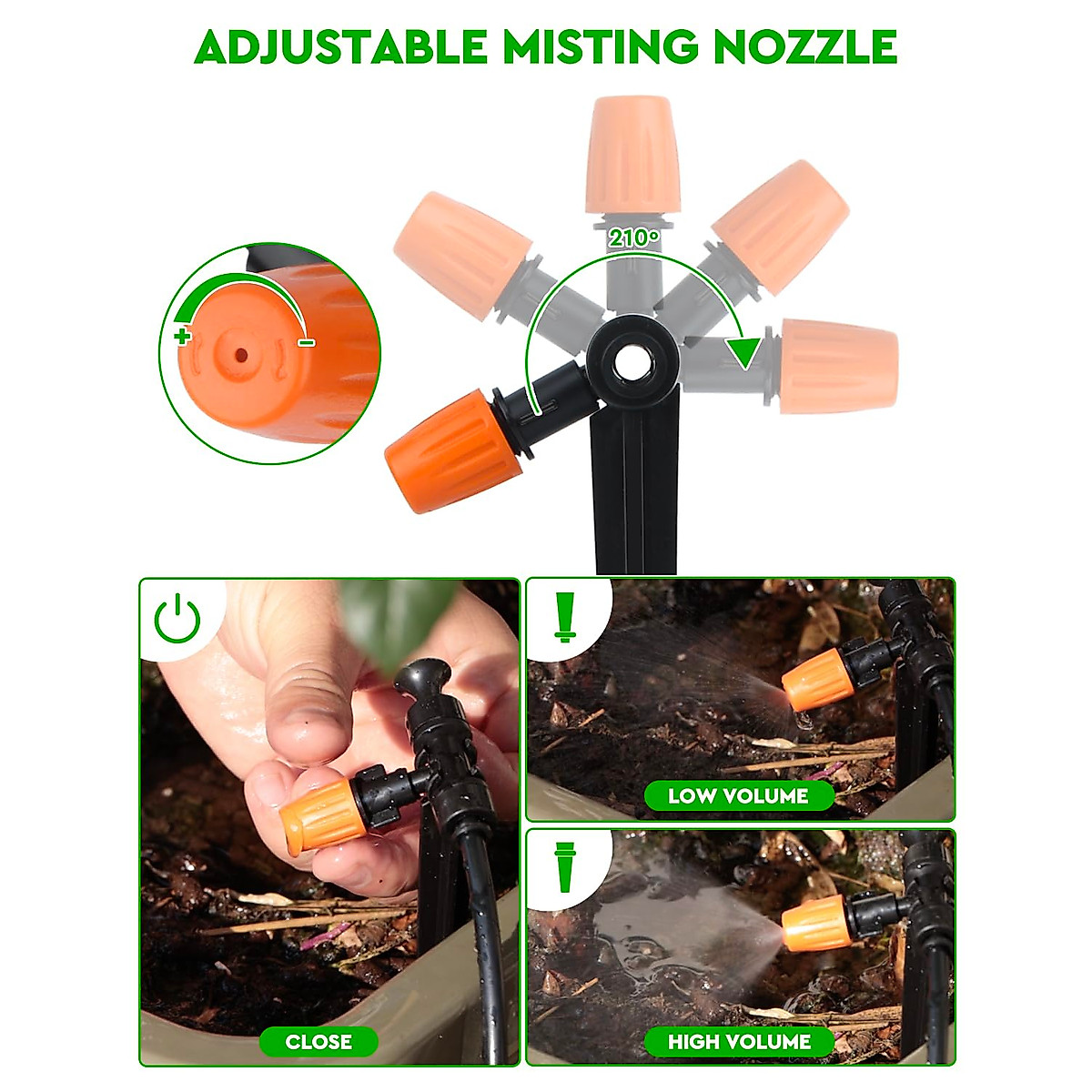 ADJUSTABLE MISTING NOZZLE

210°

+

−

CLOSE

LOW VOLUME

HIGH VOLUME