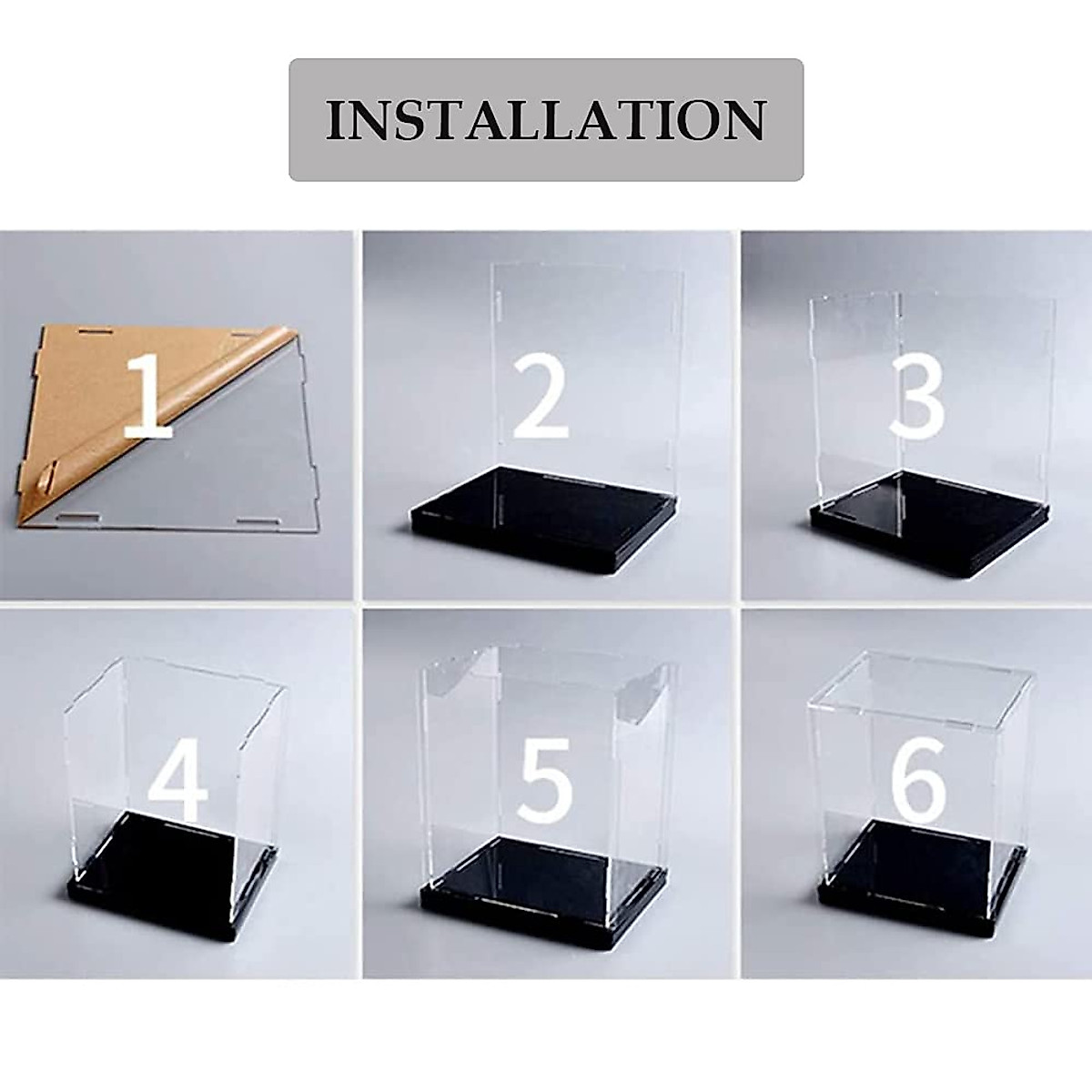 INSTALLATION

1

2

3

4

5

6