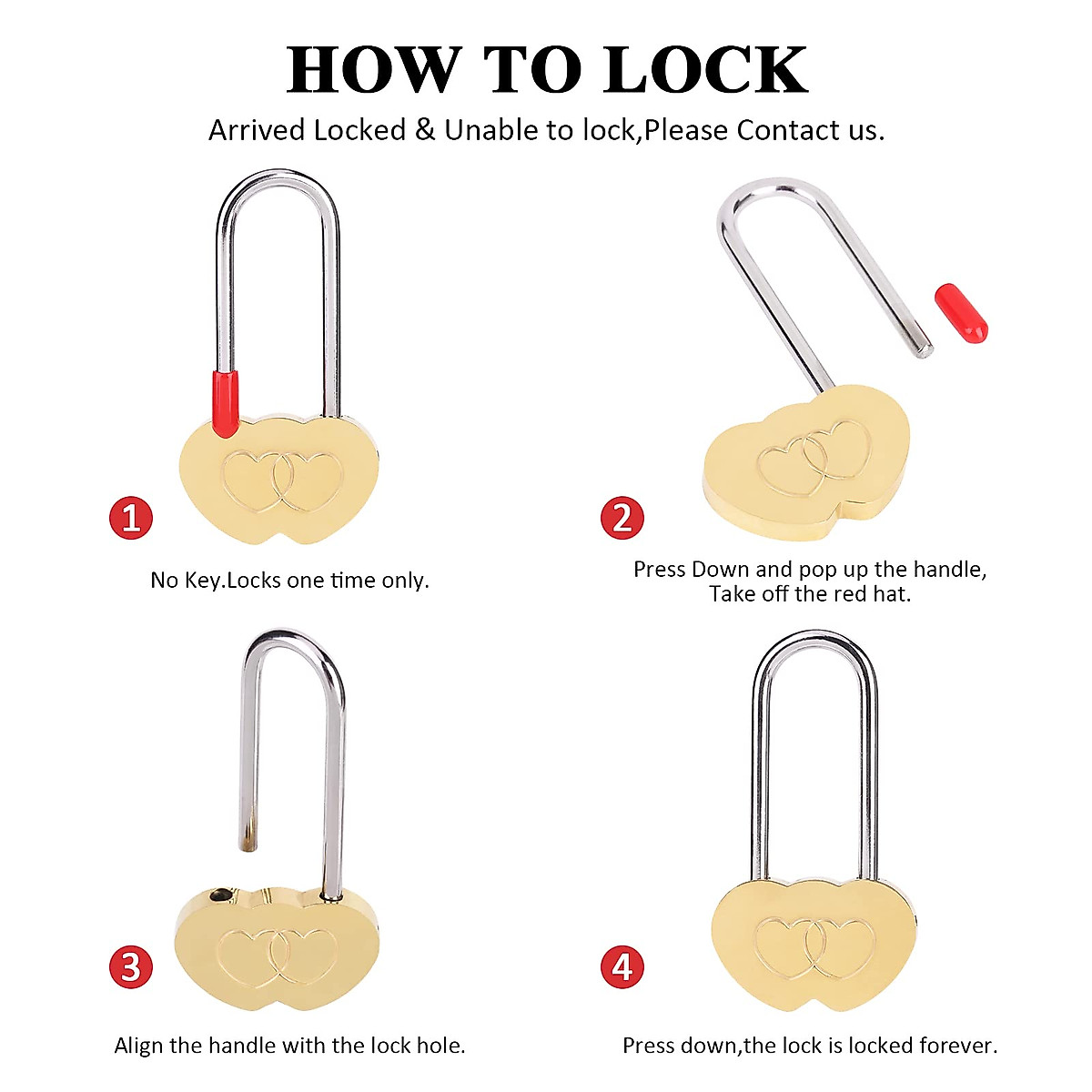 HOW TO LOCK

Arrived Locked & Unable to lock,Please Contact us.

1

No Key.Locks one time only.

2

Press Down and pop up the handle, Take off the red hat.

3

Align the handle with the lock hole.

4

Press down,the lock is locked forever.