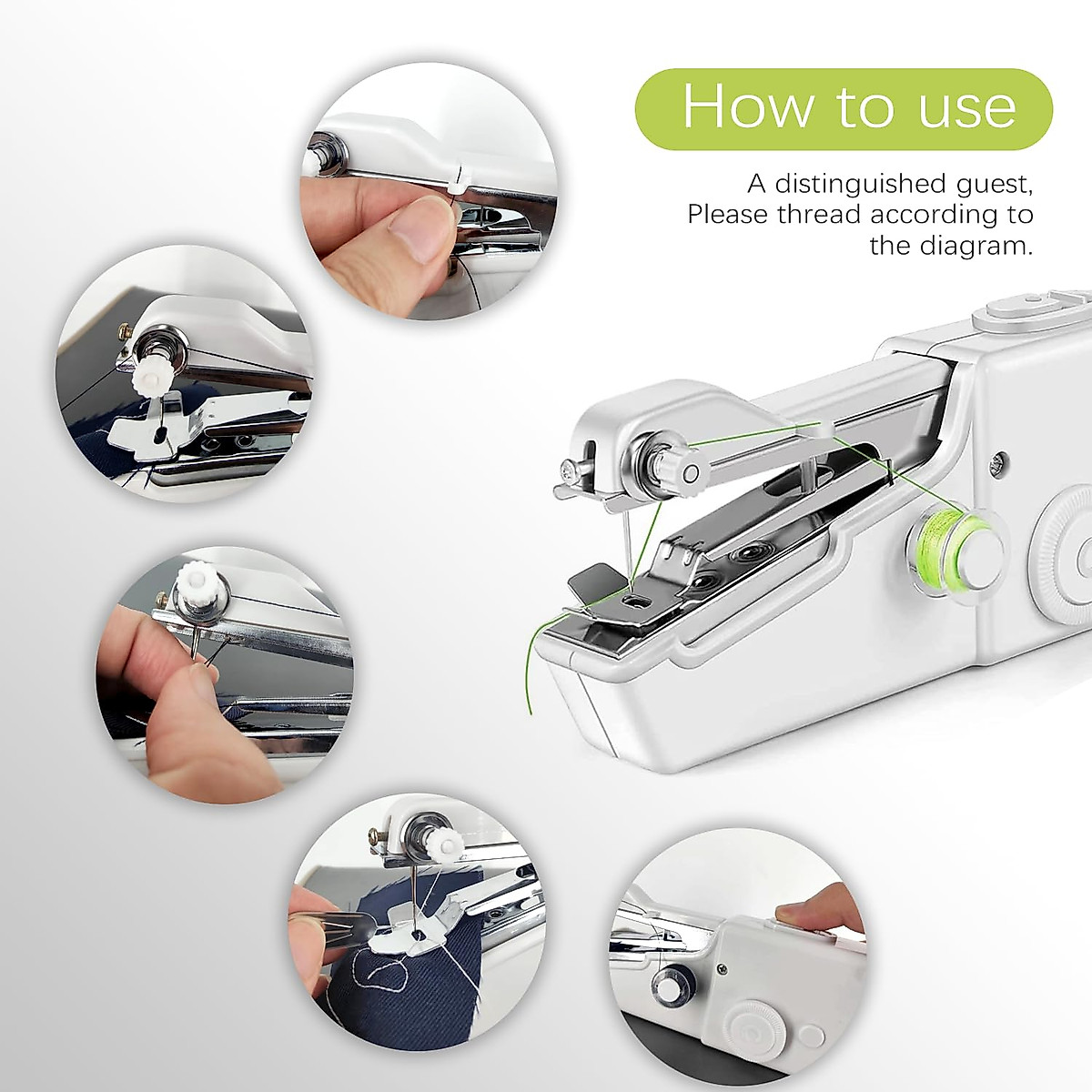 How to use

A distinguished guest,
Please thread according to the diagram.