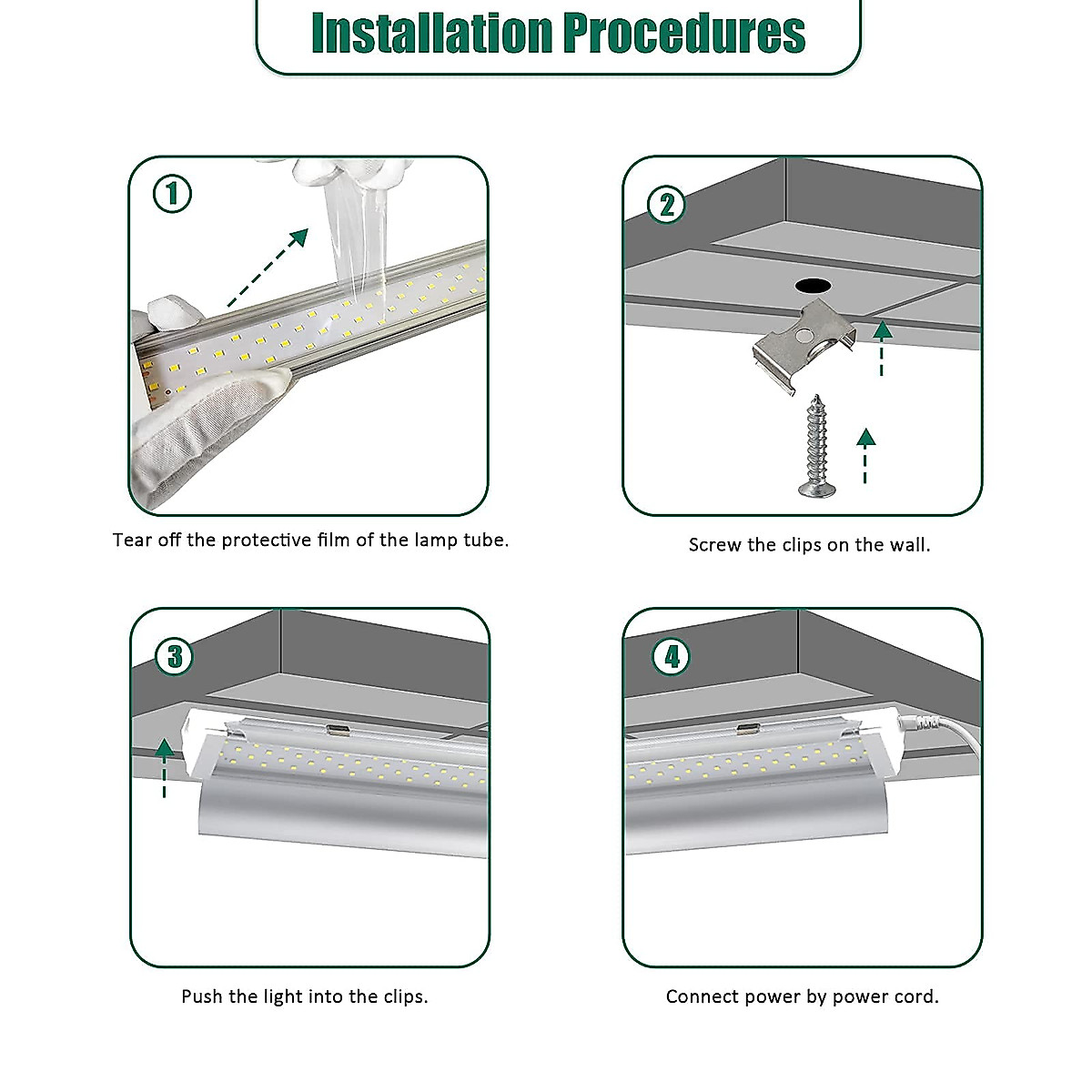 Installation Procedures

1

Tear off the protective film of the lamp tube.

2

Screw the clips on the wall.

3

Push the light into the clips.

4

Connect power by power cord.