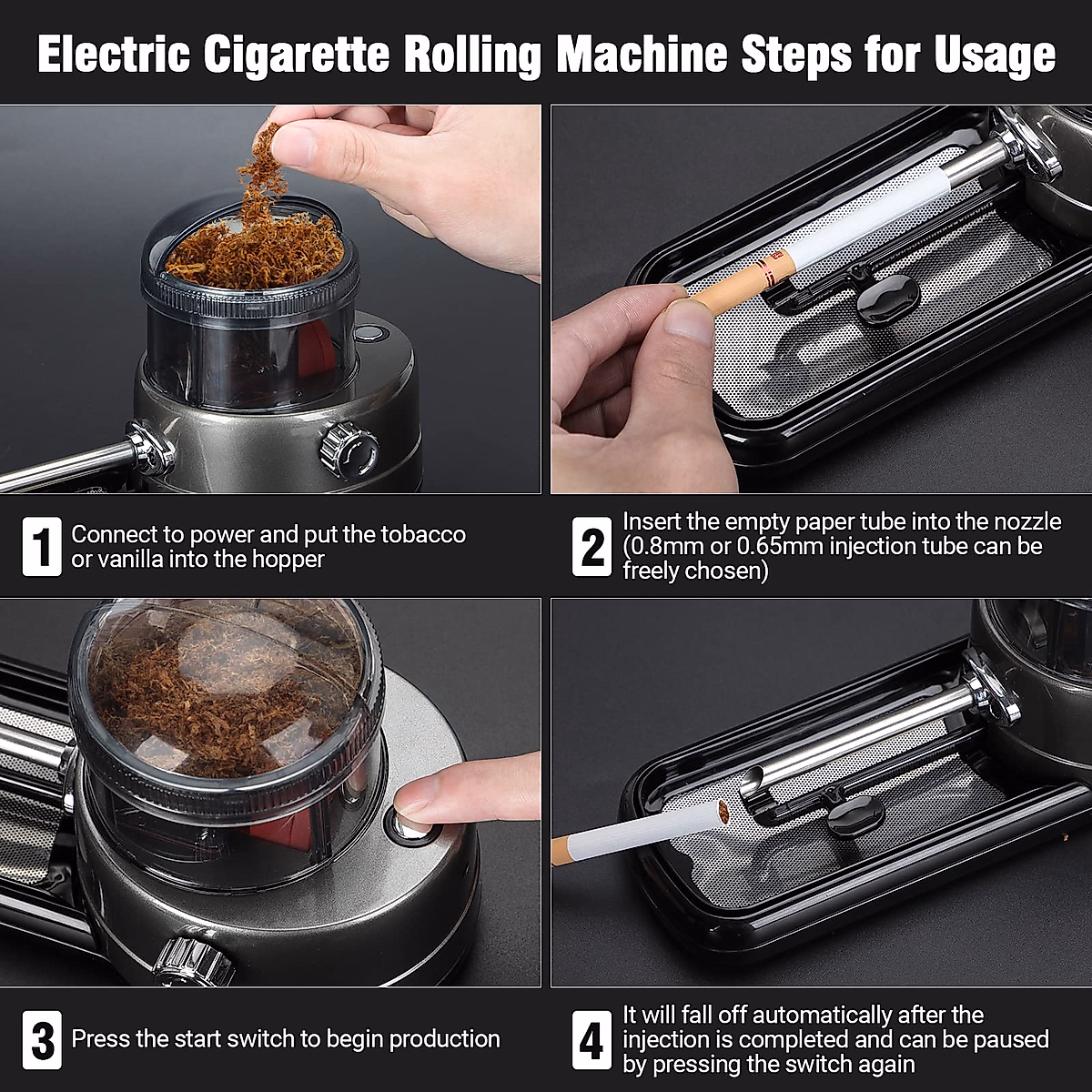 Electric Cigarette Rolling Machine Steps for Usage

1 Connect to power and put the tobacco or vanilla into the hopper

2 Insert the empty paper tube into the nozzle (0.8mm or 0.65mm injection tube can be freely chosen)

3 Press the start switch to begin production

4 It will fall off automatically after the injection is completed and can be paused by pressing the switch again