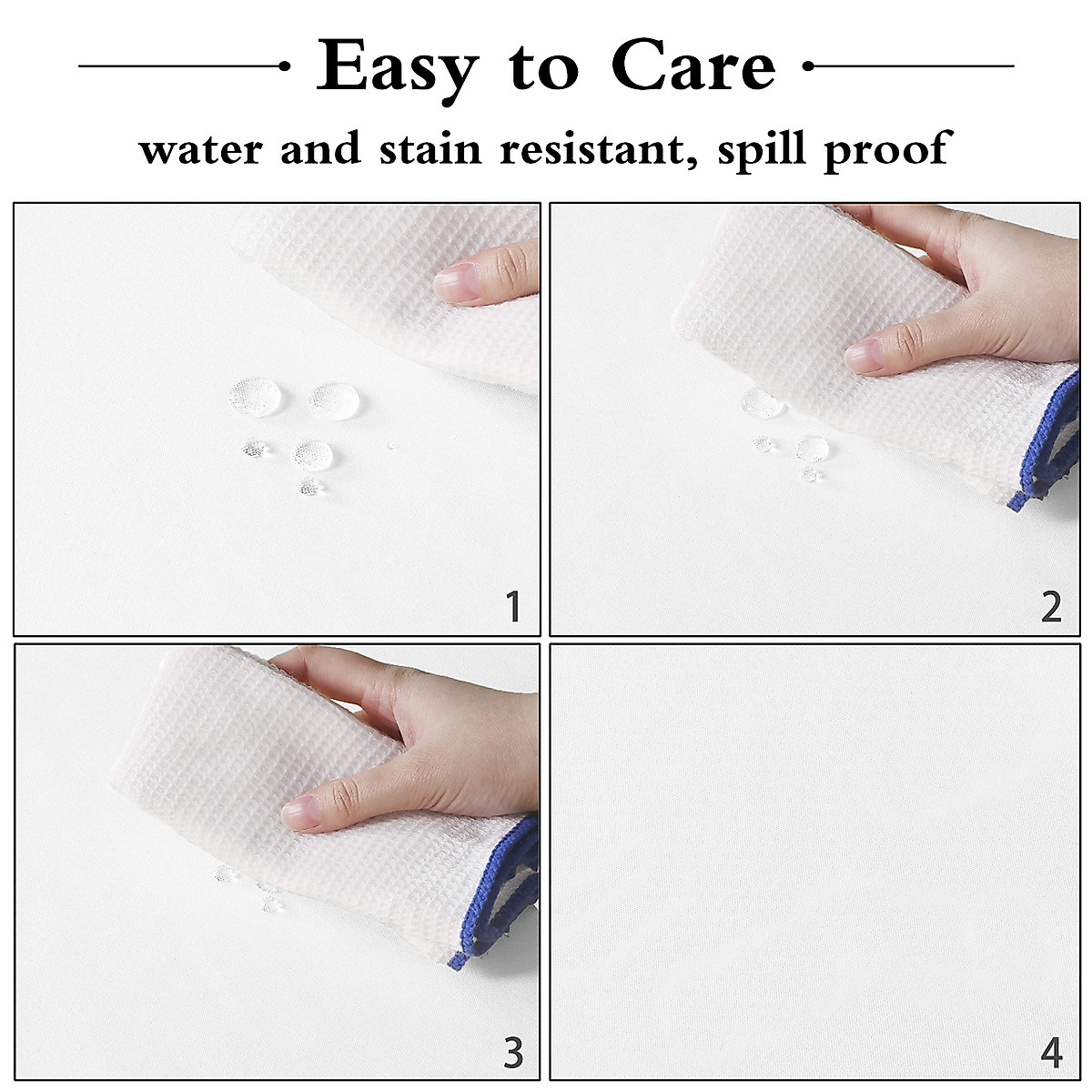 Easy to Care

water and stain resistant, spill proof

1

2

3

4